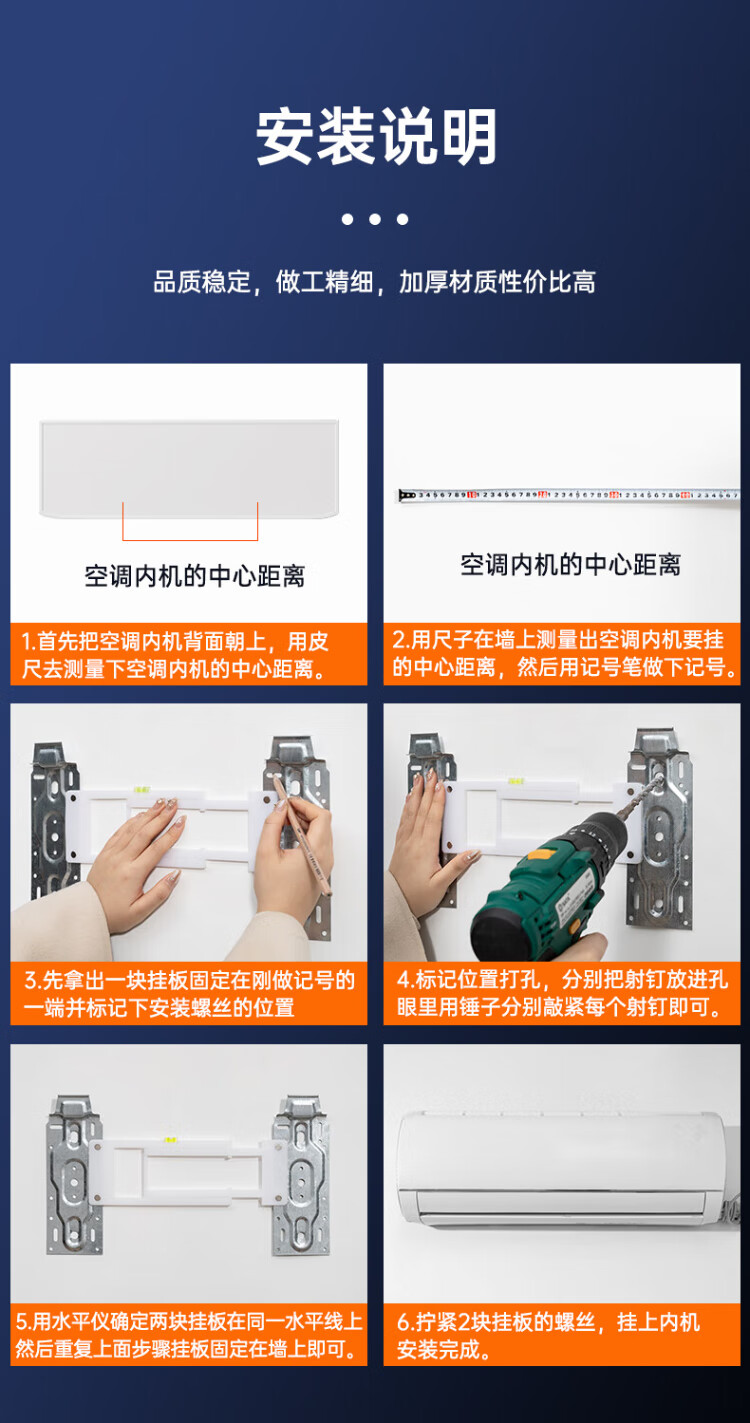 安装说明

品质稳定，做工精细，加厚材质性价比高

空调内机的中心距离

1.首先把空调内机背面朝上，用皮尺去测量下空调内机的中心距离。

空调内机的中心距离

2.用尺子在墙上测量出空调内机要挂的中心距离，然后用记号笔做下记号。

3.先拿出一块挂板固定在刚做记号的一端并标记下安装螺丝的位置

4.标记位置打孔，分别把射钉放进孔眼里用锤子分别敲紧每个射钉即可。

5.用水平仪确定两块挂板在同一水平线上然后重复上面步骤挂板固定在墙上即可。

6.拧紧2块挂板的螺丝，挂上内机安装完成。