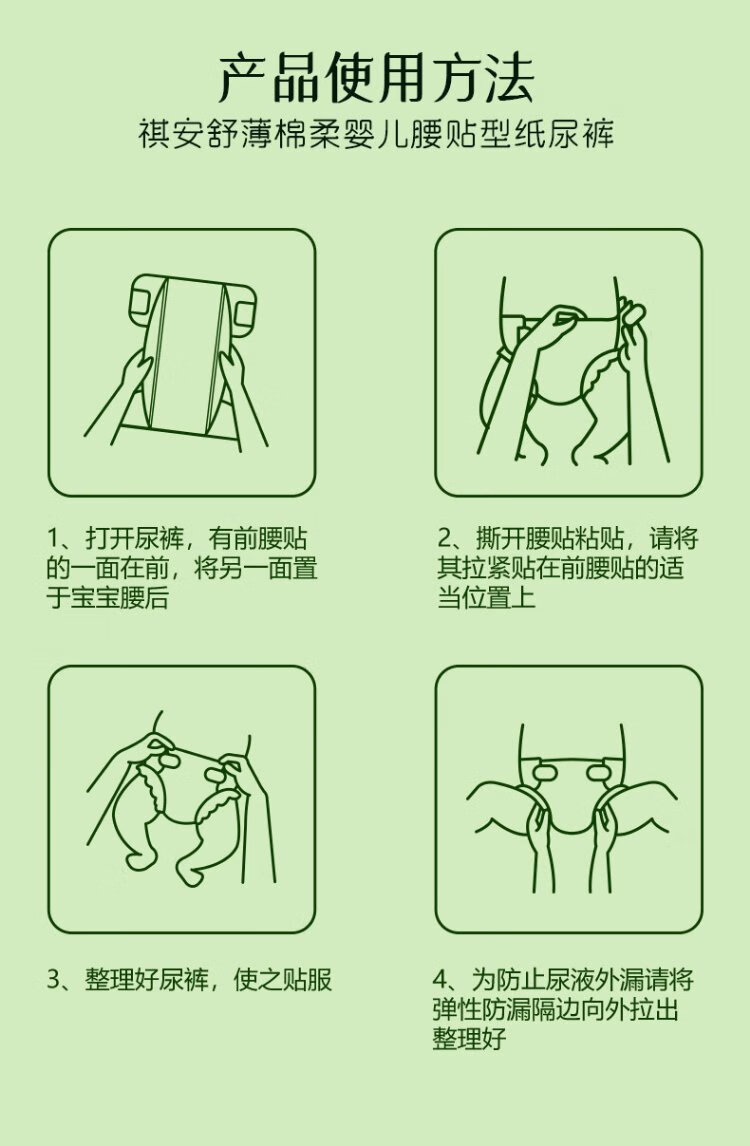 产品使用方法
祺安舒薄棉柔婴儿腰贴型纸尿裤

1、打开尿裤，有前腰贴的一面在前，将另一面置于宝宝腰后

2、撕开腰贴粘贴，请将其拉紧贴在前腰贴的适当位置上

3、整理好尿裤，使之贴服

4、为防止尿液外漏请将弹性防漏隔边向外拉出整理好