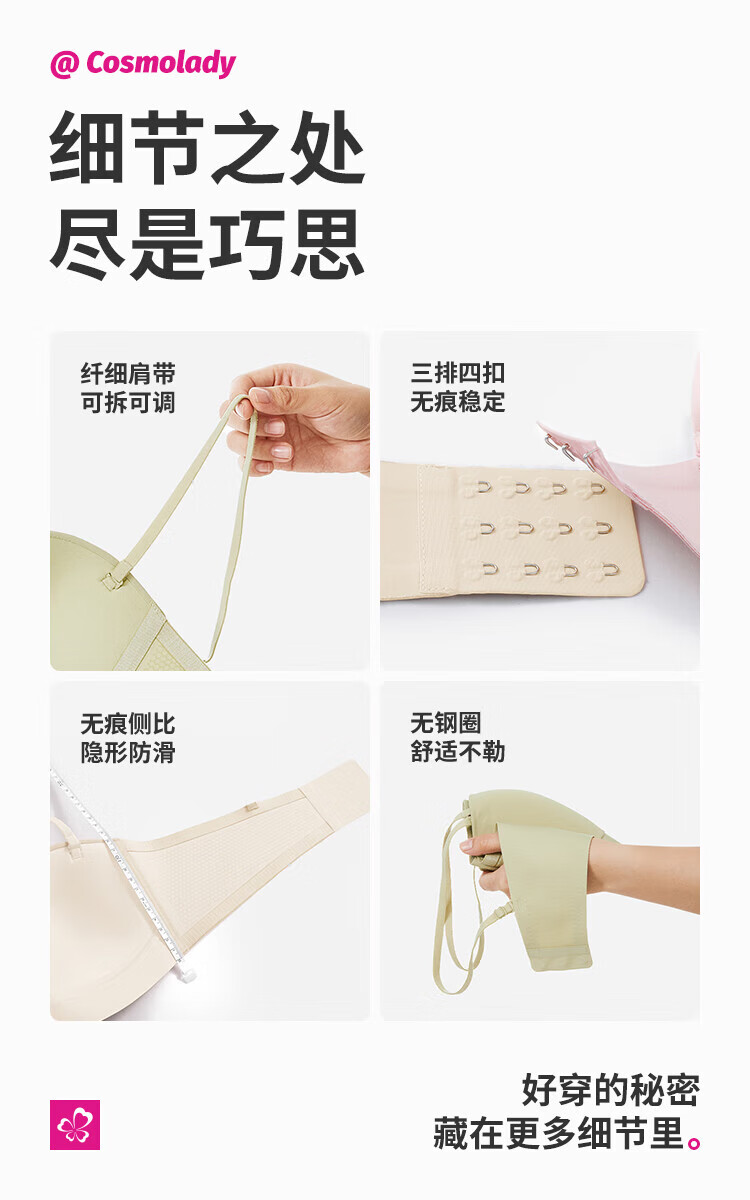 @ Cosmolady

细节之处
尽是巧思

纤细肩带
可拆可调

三排四扣
无痕稳定

无痕侧比
隐形防滑

无钢圈
舒适不勒

好穿的秘密
藏在更多细节里。