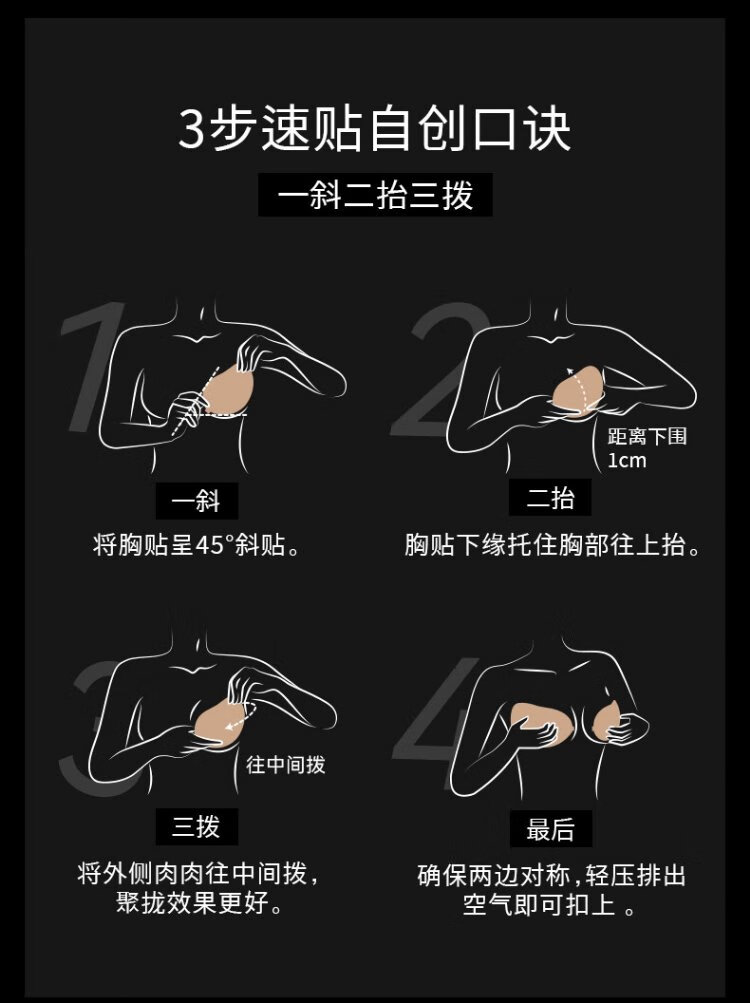 3步速贴自创口诀

一斜二抬三拨

1

一斜

将胸贴呈45°斜贴。

2

距离下围 1cm

二抬

胸贴下缘托住胸部往上抬。

3

往中间拨

三拨

将外侧肉肉往中间拨，聚拢效果更好。

4

最后

确保两边对称，轻压排出空气即可扣上 。