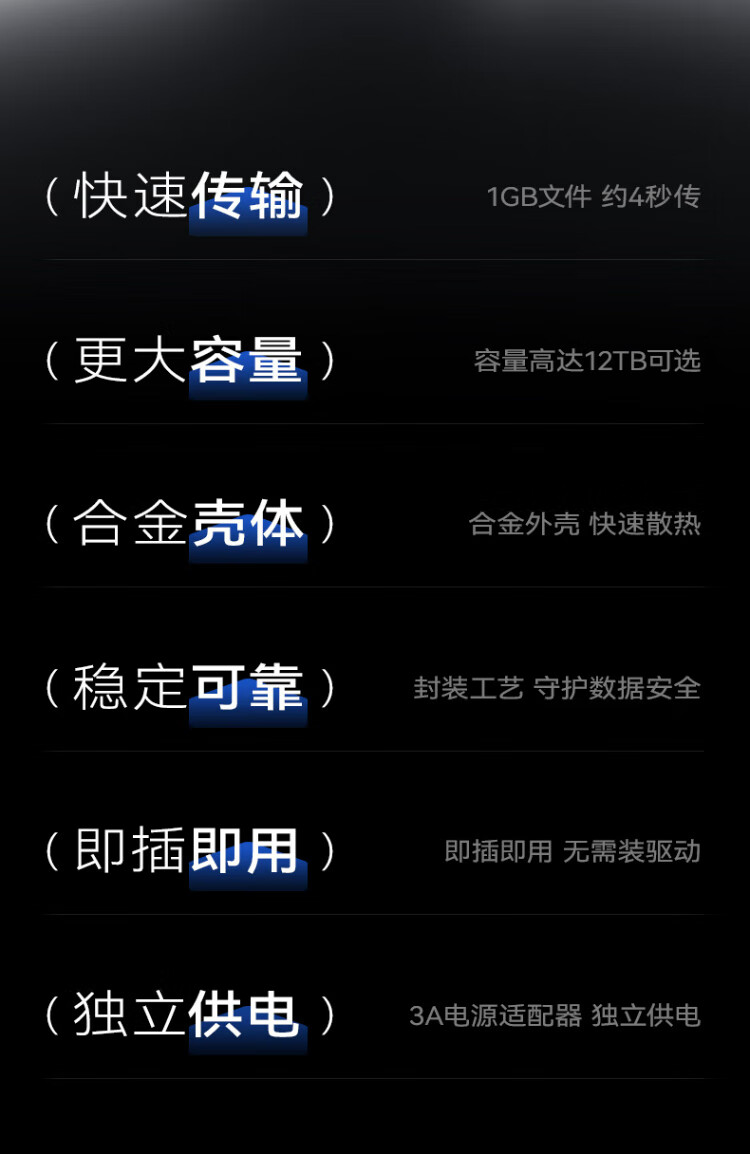 (快速传输)
1GB文件 约4秒传

(更大容量)
容量高达12TB可选

(合金壳体)
合金外壳 快速散热

(稳定可靠)
封装工艺 守护数据安全

(即插即用)
即插即用 无需装驱动

(独立供电)
3A电源适配器 独立供电