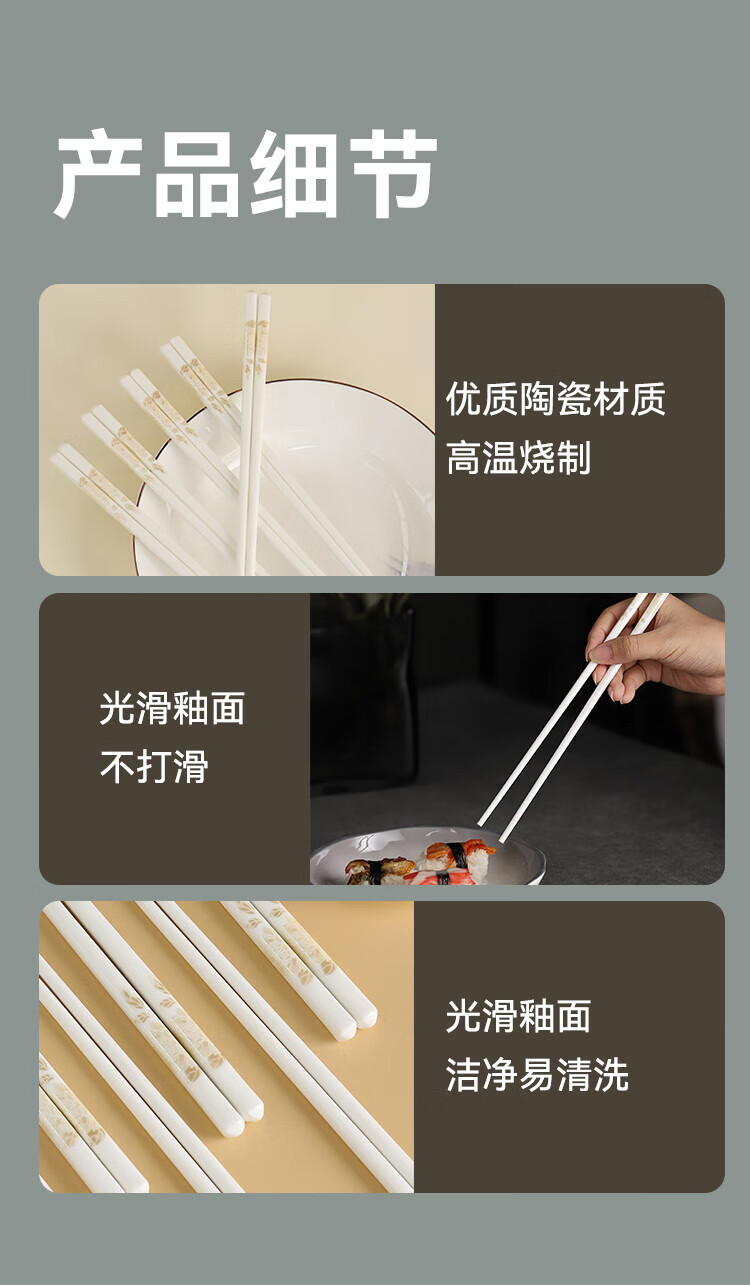 产品细节

优质陶瓷材质
高温烧制

光滑釉面
不打滑

光滑釉面
洁净易清洗