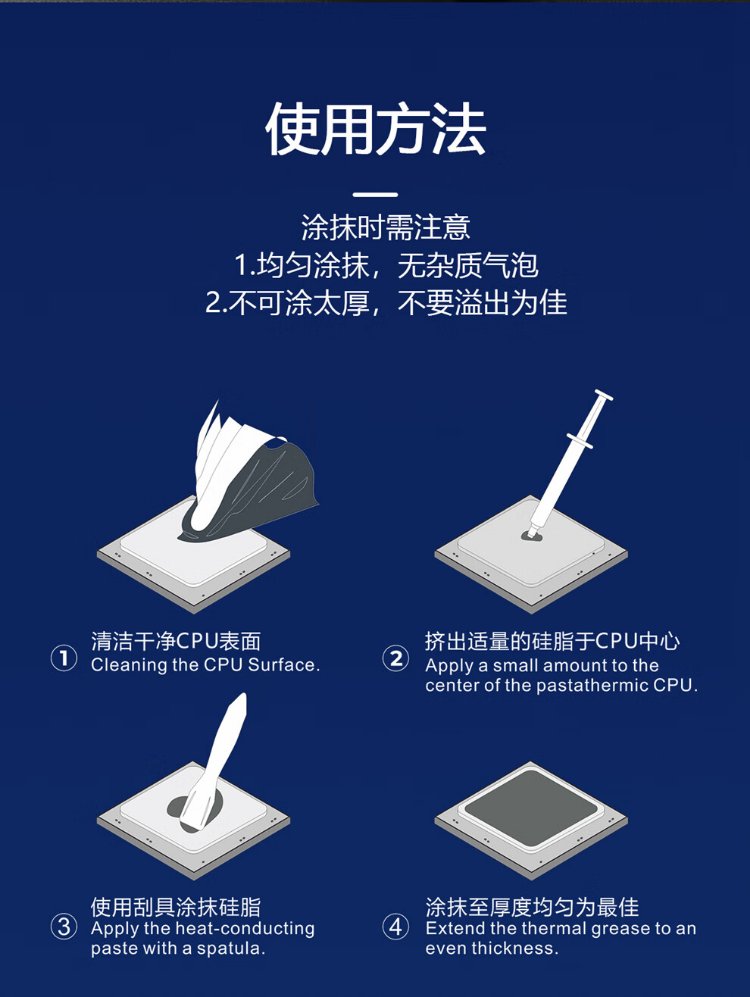 使用方法

涂抹时需注意
1.均匀涂抹，无杂质气泡
2.不可涂太厚，不要溢出为佳

① 清洁干净CPU表面
Cleaning the CPU Surface.

② 挤出适量的硅脂于CPU中心
Apply a small amount to the center of the pastathermic CPU.

③ 使用刮具涂抹硅脂
Apply the heat-conducting paste with a spatula.

④ 涂抹至厚度均匀为最佳
Extend the thermal grease to an even thickness.