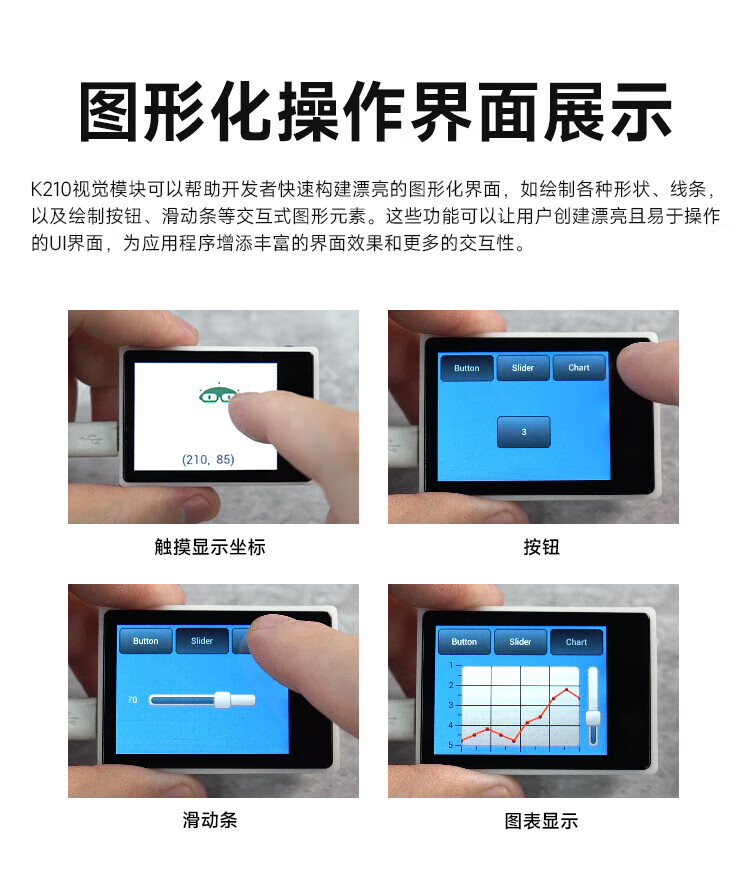 图形化操作界面展示

K210视觉模块可以帮助开发者快速构建漂亮的图形化界面，如绘制各种形状、线条，以及绘制按钮、滑动条等交互式图形元素。这些功能可以让用户创建漂亮且易于操作的UI界面，为应用程序增添丰富的界面效果和更多的交互性。

(210, 85)

触摸显示坐标

Button Slider Chart

3

按钮

Button Slider

70

滑动条

Button Slider Chart

1
2
3
4
5

图表显示