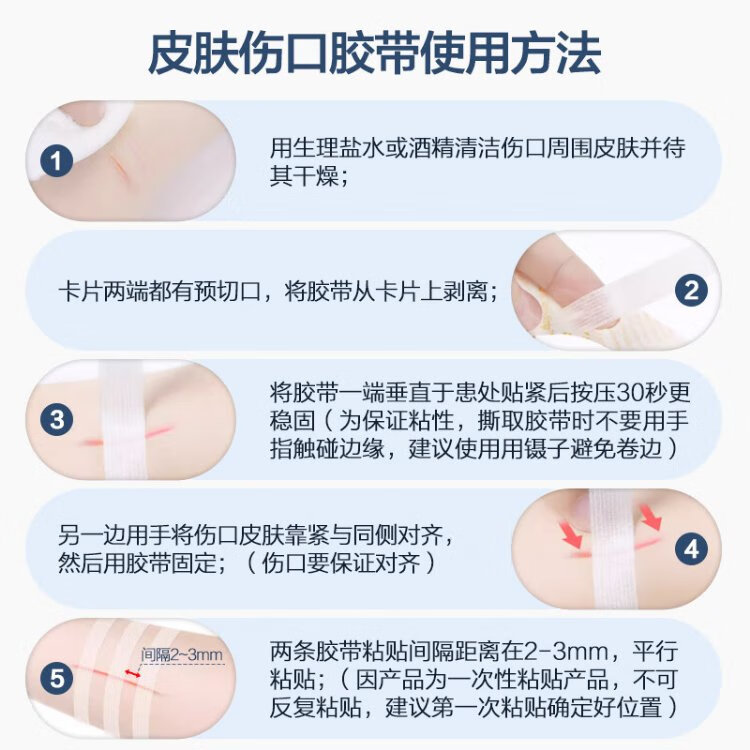 皮肤伤口胶带使用方法

1

用生理盐水或酒精清洁伤口周围皮肤并待其干燥；

卡片两端都有预切口，将胶带从卡片上剥离；

2

3

将胶带一端垂直于患处贴紧后按压30秒更稳固（为保证粘性，撕取胶带时不要用手指触碰边缘，建议使用用镊子避免卷边）

另一边用手将伤口皮肤靠紧与同侧对齐，然后用胶带固定；（伤口要保证对齐）

4

5

间隔2~3mm

两条胶带粘贴间隔距离在2-3mm，平行粘贴；（因产品为一次性粘贴产品，不可反复粘贴，建议第一次粘贴确定好位置）