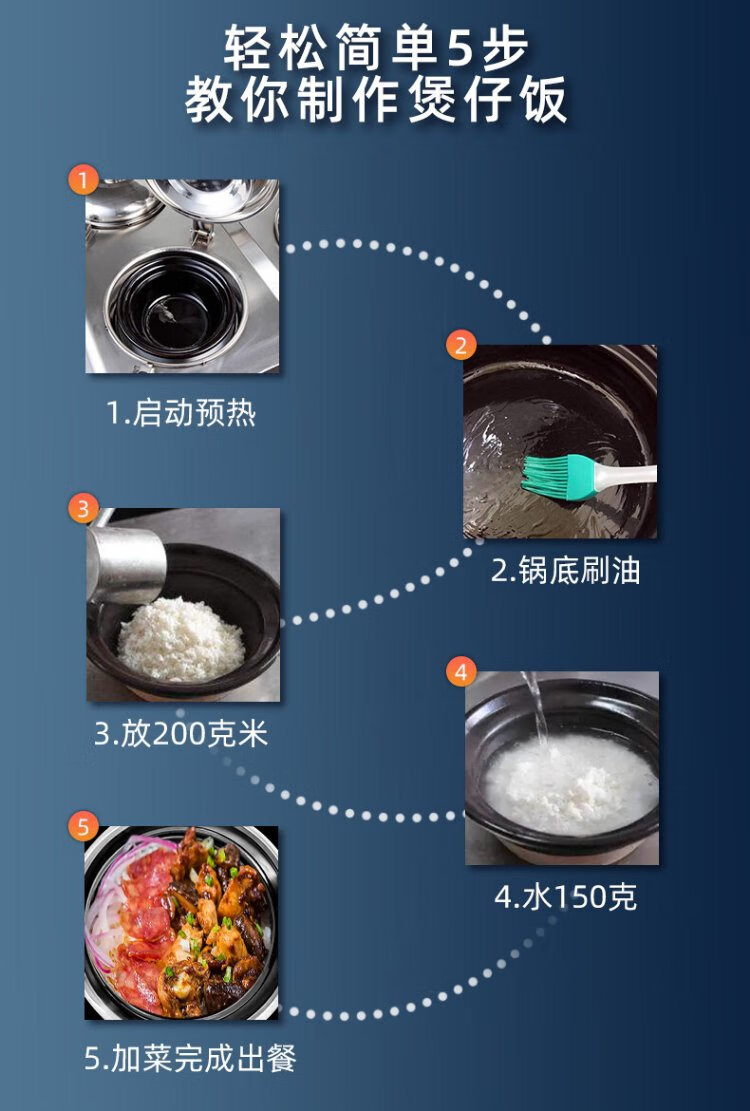 轻松简单5步
教你制作煲仔饭

1

1.启动预热

2

2.锅底刷油

3

3.放200克米

4

4.水150克

5

5.加菜完成出餐