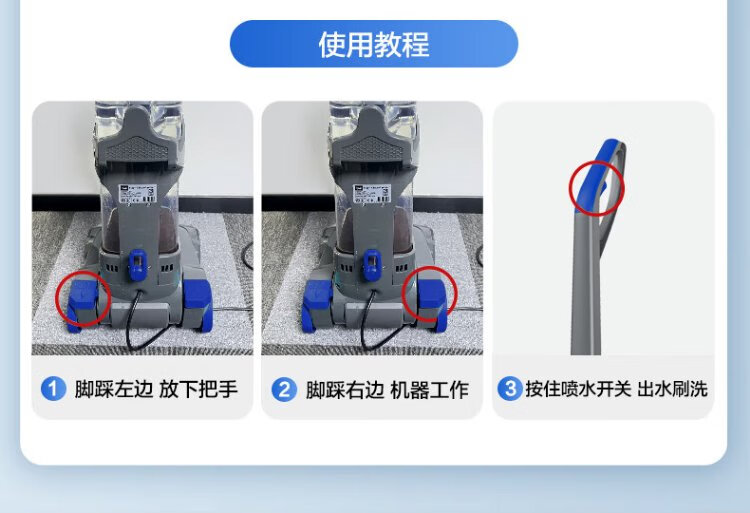 使用教程

1 脚踩左边 放下把手

2 脚踩右边 机器工作

3 按住喷水开关 出水刷洗