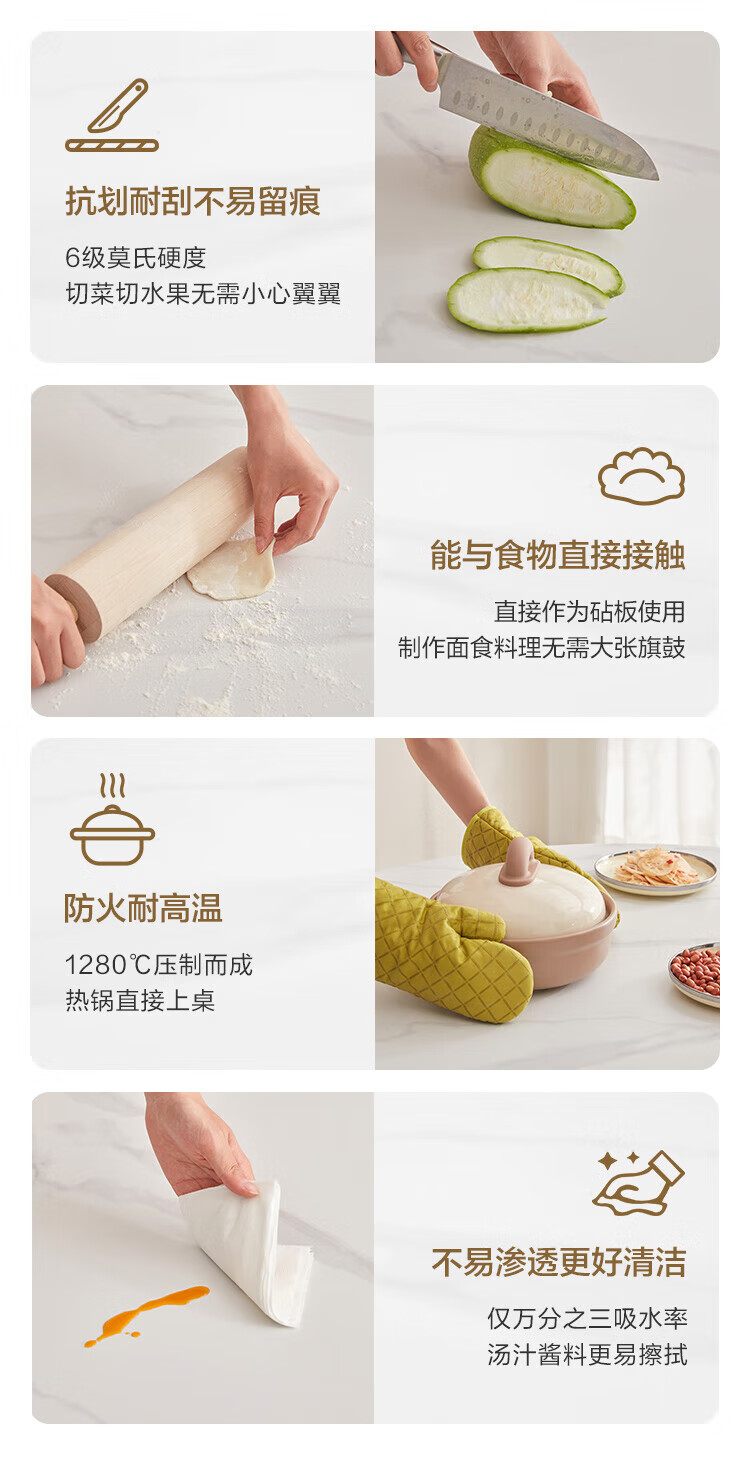 抗划耐刮不易留痕

6级莫氏硬度
切菜切水果无需小心翼翼

能与食物直接接触

直接作为砧板使用
制作面食料理无需大张旗鼓

防火耐高温

1280℃压制而成
热锅直接上桌

不易渗透更好清洁

仅万分之三吸水率
汤汁酱料更易擦拭