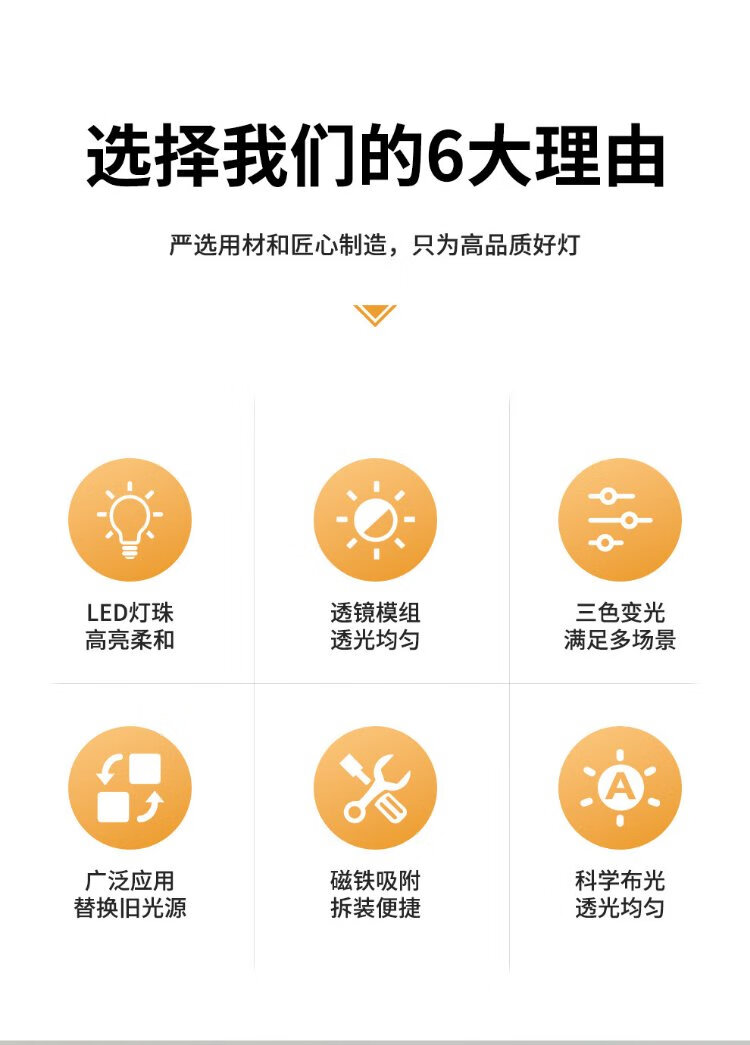 选择我们的6大理由

严选用材和匠心制造，只为高品质好灯

LED灯珠
高亮柔和

透镜模组
透光均匀

三色变光
满足多场景

广泛应用
替换旧光源

磁铁吸附
拆装便捷

科学布光
透光均匀