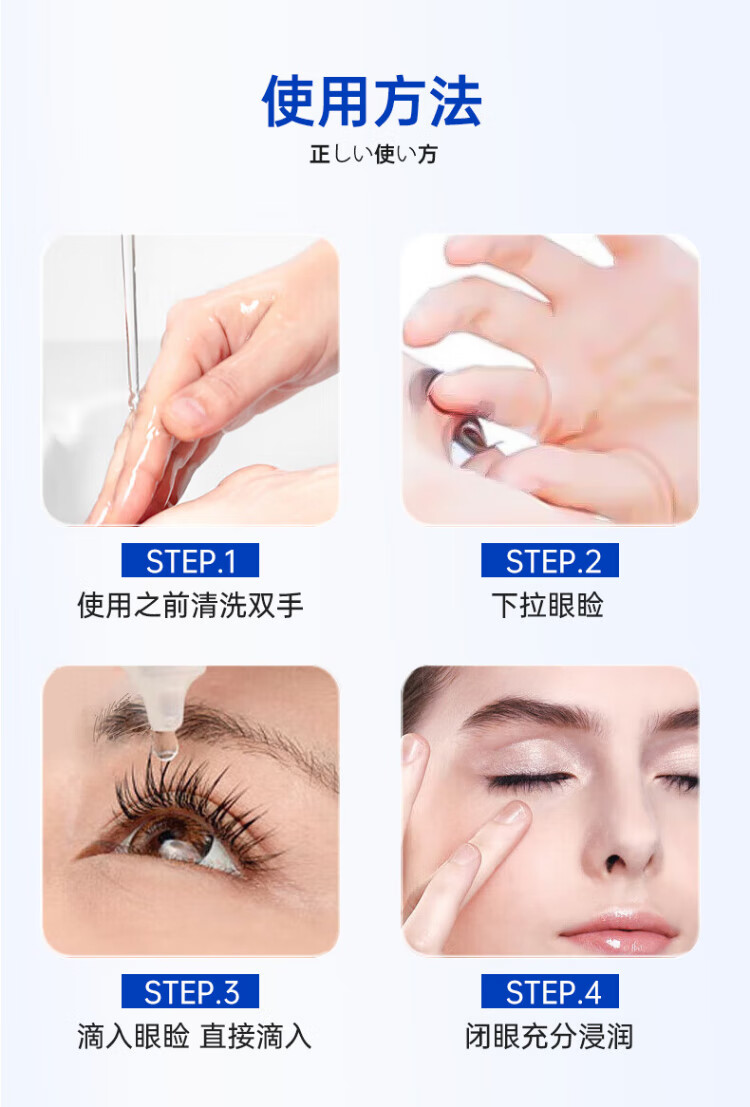 使用方法

正しい使い方

STEP.1
使用之前清洗双手

STEP.2
下拉眼睑

STEP.3
滴入眼睑 直接滴入

STEP.4
闭眼充分浸润