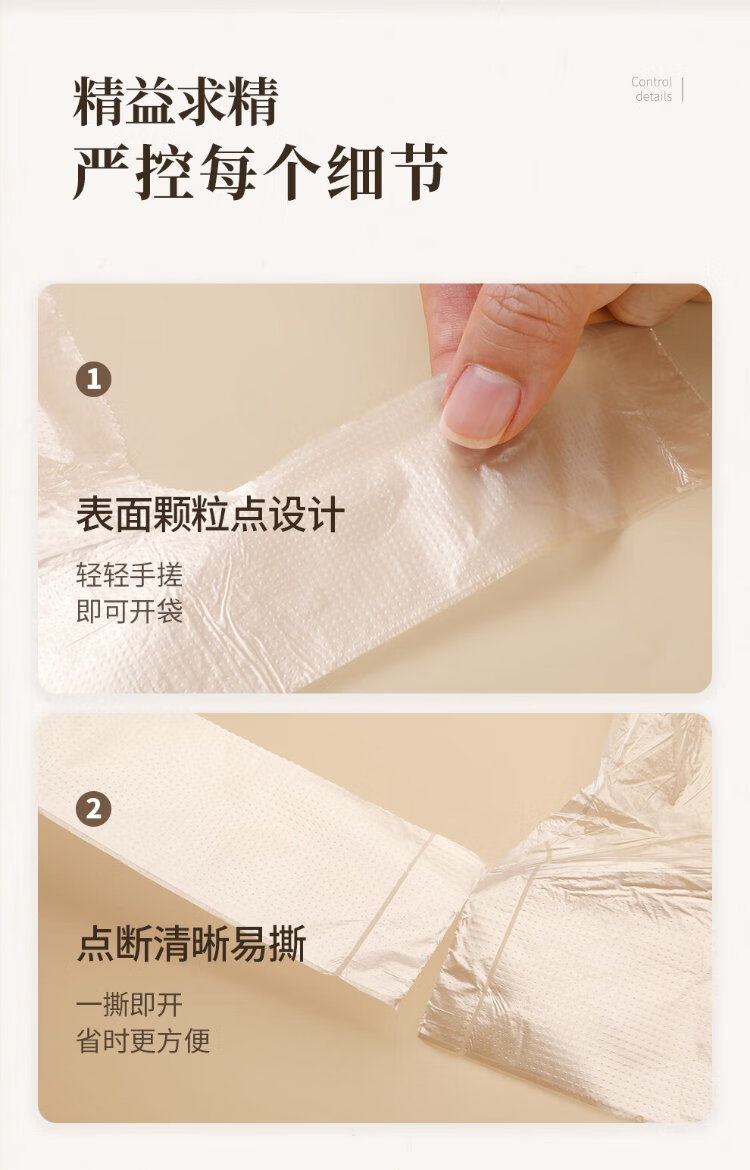 精益求精
严控每个细节

Control details

1
表面颗粒点设计
轻轻手搓
即可开袋

2
点断清晰易撕
一撕即开
省时更方便