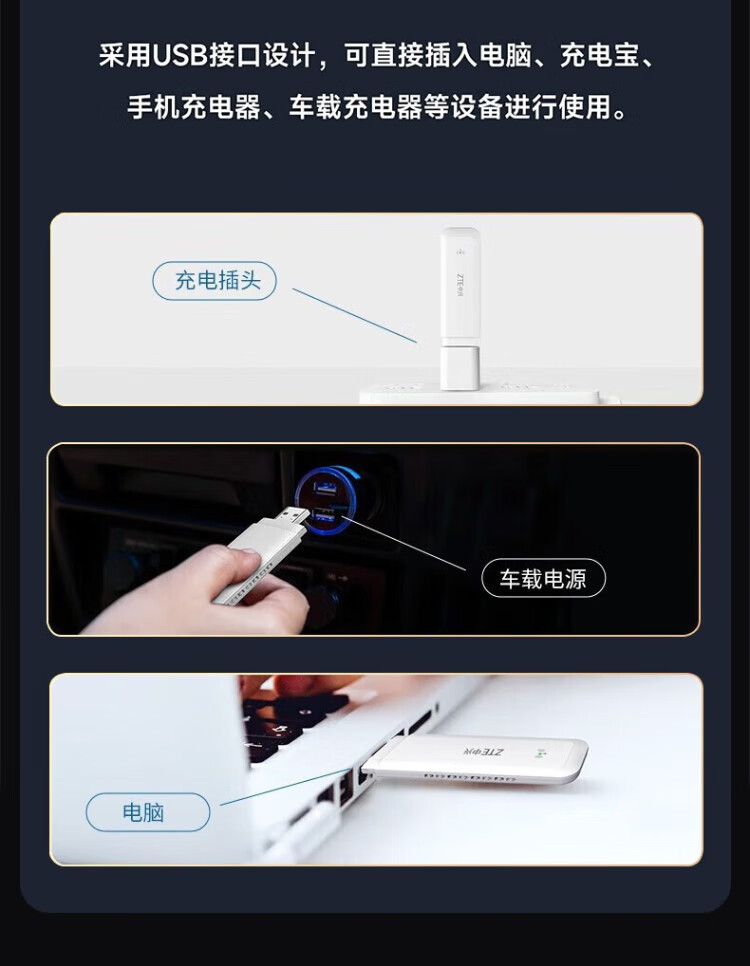 采用USB接口设计，可直接插入电脑、充电宝、手机充电器、车载充电器等设备进行使用。

充电插头

ZTE中兴

车载电源

电脑

ZTE中兴