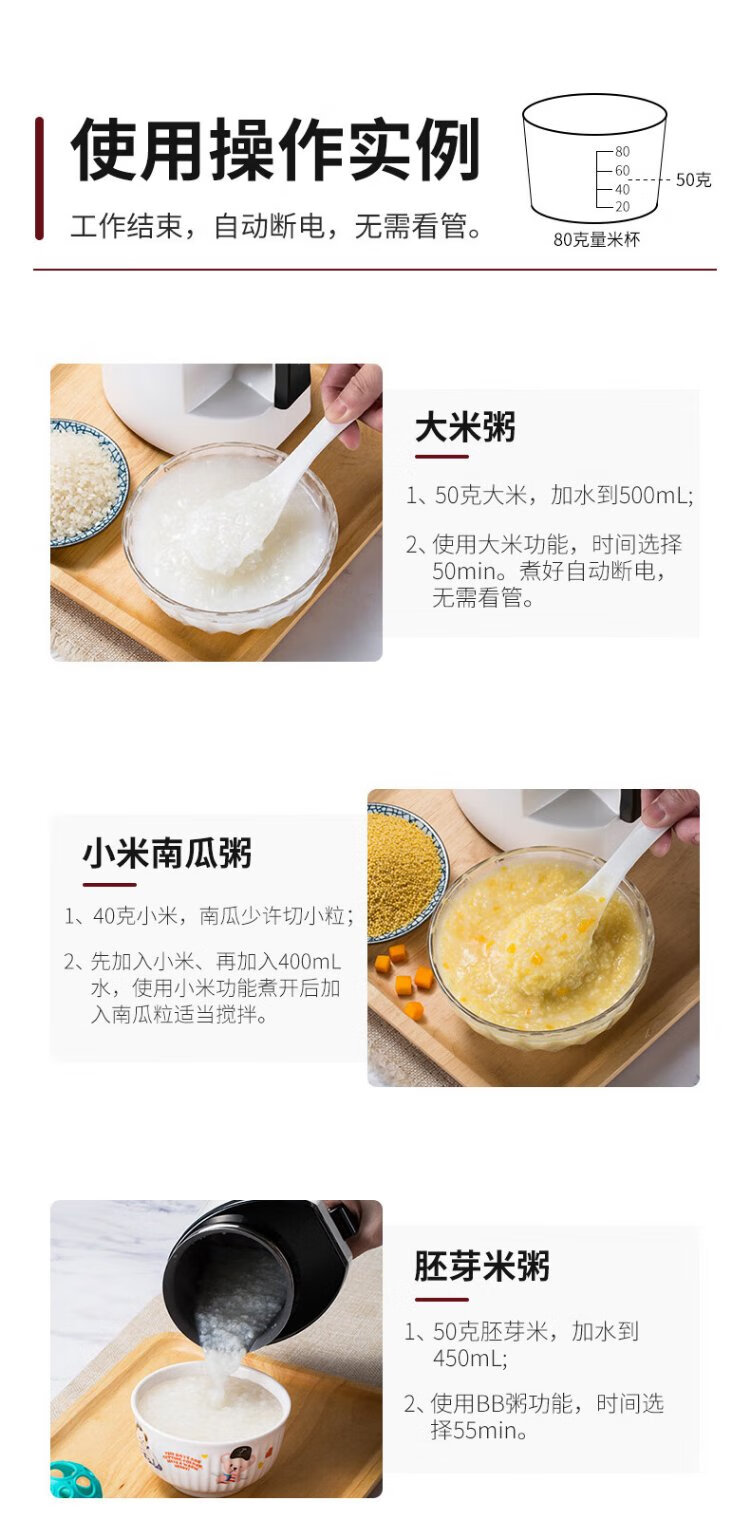 使用操作实例

工作结束，自动断电，无需看管。

80
60
40
20
50克
80克量米杯

大米粥

1、50克大米，加水到500mL;

2、使用大米功能，时间选择50min。煮好自动断电，无需看管。

小米南瓜粥

1、40克小米，南瓜少许切小粒;

2、先加入小米、再加入400mL水，使用小米功能煮开后加入南瓜粒适当搅拌。

胚芽米粥

1、50克胚芽米，加水到450mL;

2、使用BB粥功能，时间选择55min。