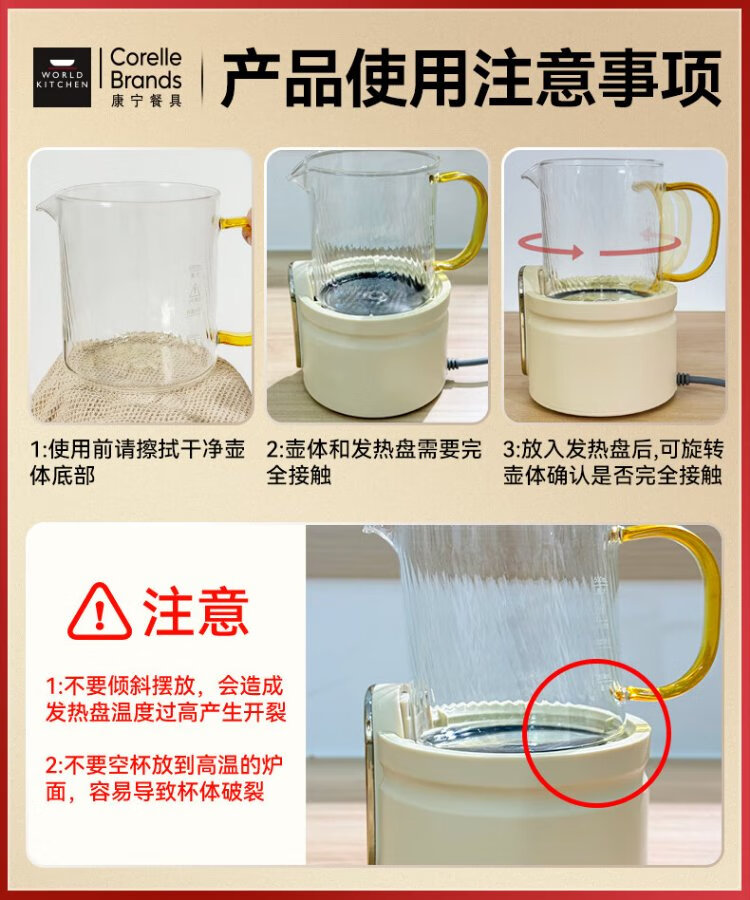 WORLD KITCHEN

Corelle Brands
康宁餐具

产品使用注意事项

1:使用前请擦拭干净壶体底部

2:壶体和发热盘需要完全接触

3:放入发热盘后,可旋转壶体确认是否完全接触

注意

1:不要倾斜摆放，会造成发热盘温度过高产生开裂

2:不要空杯放到高温的炉面，容易导致杯体破裂