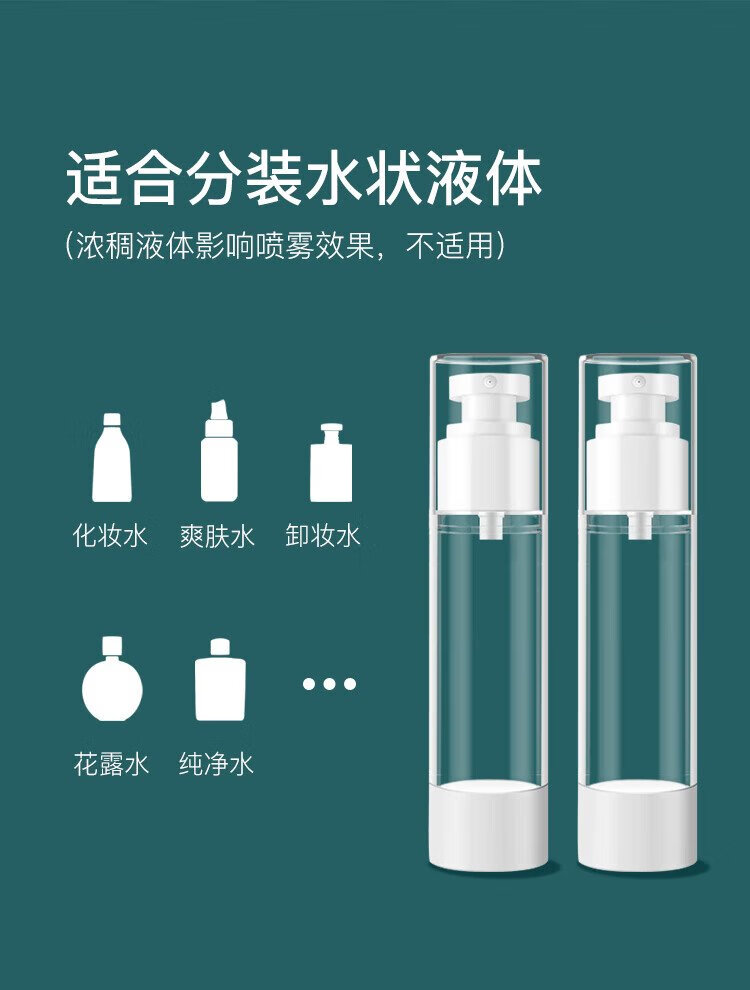 适合分装水状液体

(浓稠液体影响喷雾效果，不适用)

化妆水 爽肤水 卸妆水

花露水 纯净水 ...