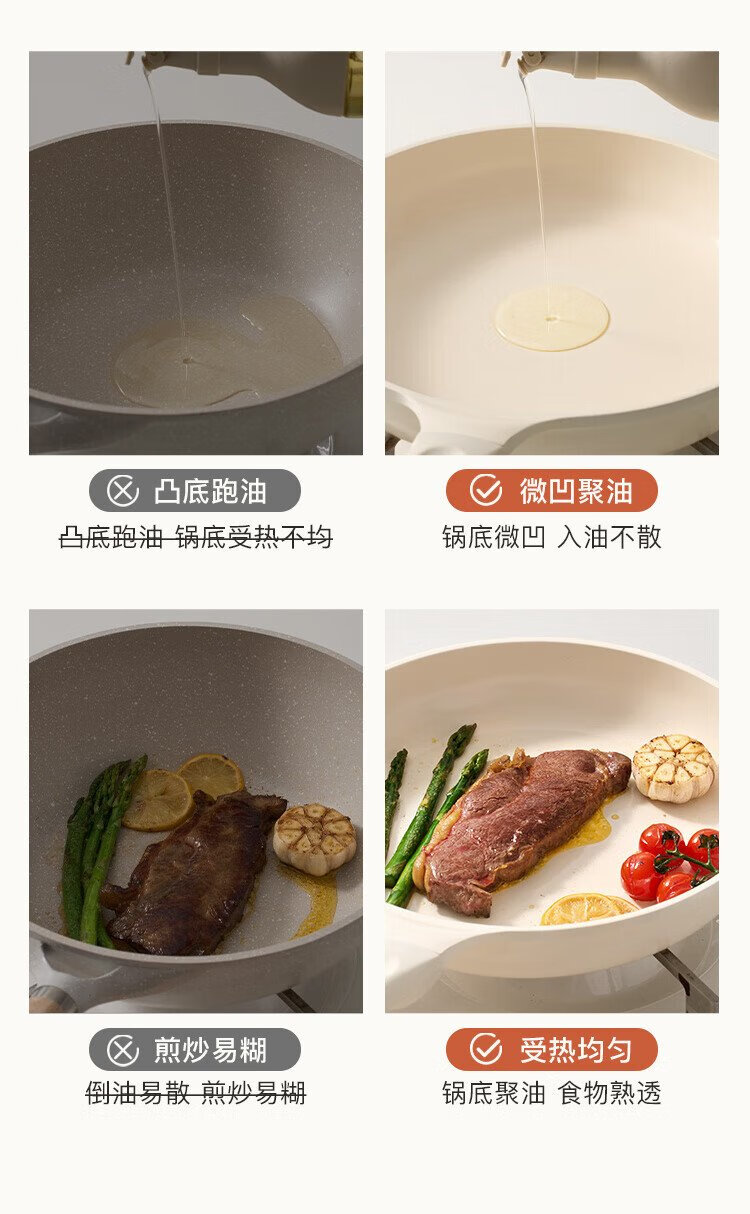 凸底跑油
凸底跑油 锅底受热不均

微凹聚油
锅底微凹 入油不散

煎炒易糊
倒油易散 煎炒易糊

受热均匀
锅底聚油 食物熟透