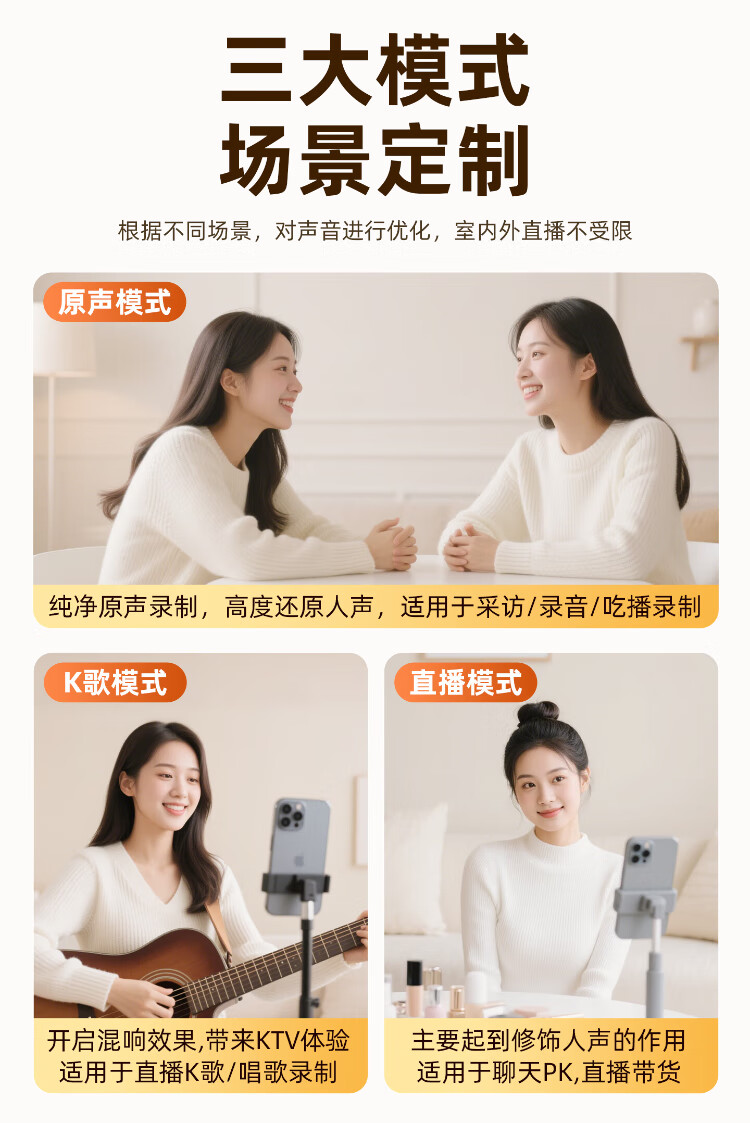 三大模式
场景定制

根据不同场景，对声音进行优化，室内外直播不受限

原声模式

纯净原声录制，高度还原人声，适用于采访/录音/吃播录制

K歌模式

开启混响效果,带来KTV体验
适用于直播K歌/唱歌录制

直播模式

主要起到修饰人声的作用
适用于聊天PK,直播带货