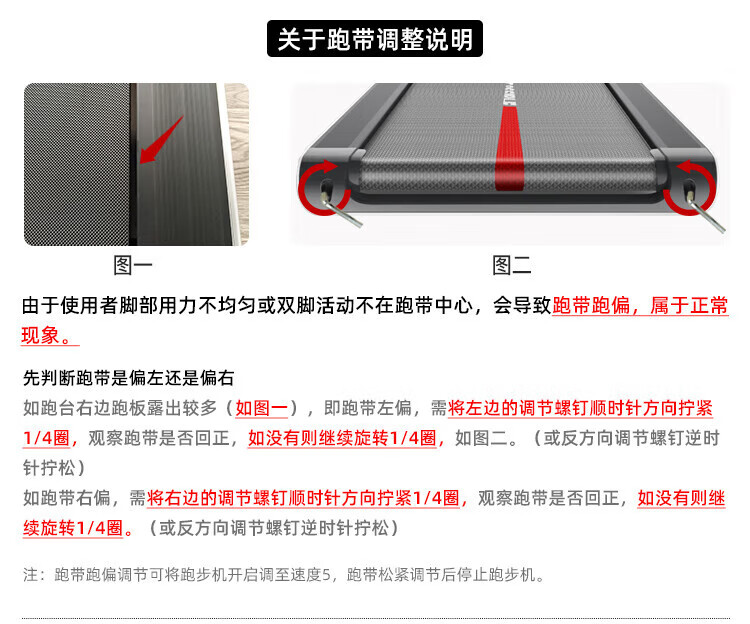 关于跑带调整说明

图一

图二

由于使用者脚部用力不均匀或双脚活动不在跑带中心，会导致跑带跑偏，属于正常现象。

先判断跑带是偏左还是偏右
如跑台右边跑板露出较多（如图一），即跑带左偏，需将左边的调节螺钉顺时针方向拧紧1/4圈，观察跑带是否回正，如没有则继续旋转1/4圈，如图二。（或反方向调节螺钉逆时针拧松）
如跑带右偏，需将右边的调节螺钉顺时针方向拧紧1/4圈，观察跑带是否回正，如没有则继续旋转1/4圈。（或反方向调节螺钉逆时针拧松）

注：跑带跑偏调节可将跑步机开启调至速度5，跑带松紧调节后停止跑步机。