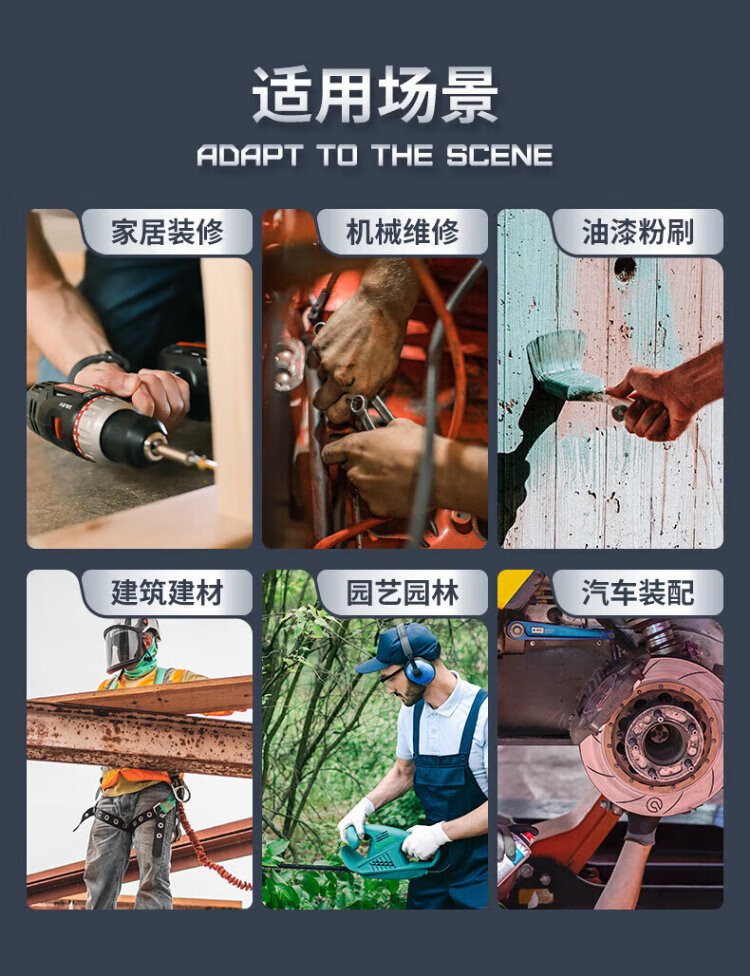 适用场景

ADAPT TO THE SCENE

家居装修

机械维修

油漆粉刷

建筑建材

园艺园林

汽车装配