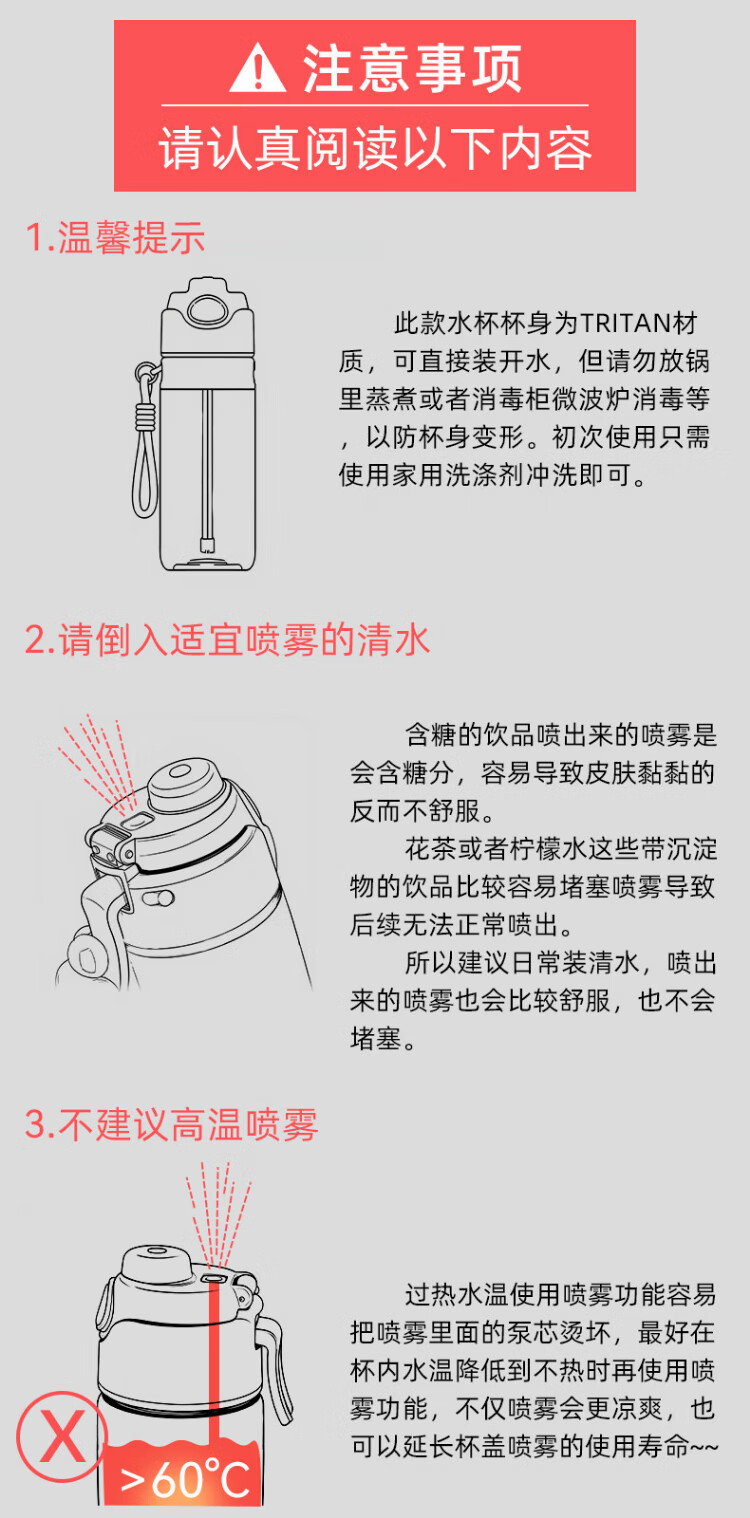 注意事项
请认真阅读以下内容

1.温馨提示

此款水杯杯身为TRITAN材质，可直接装开水，但请勿放锅里蒸煮或者消毒柜微波炉消毒等，以防杯身变形。初次使用只需使用家用洗涤剂冲洗即可。

2.请倒入适宜喷雾的清水

含糖的饮品喷出来的喷雾是会含糖分，容易导致皮肤黏黏的反而不舒服。

花茶或者柠檬水这些带沉淀物的饮品比较容易堵塞喷雾导致后续无法正常喷出。

所以建议日常装清水，喷出来的喷雾也会比较舒服，也不会堵塞。

3.不建议高温喷雾

过热水温使用喷雾功能容易把喷雾里面的泵芯烫坏，最好在杯内水温降低到不热时再使用喷雾功能，不仅喷雾会更凉爽，也可以延长杯盖喷雾的使用寿命~~

X
>60°C