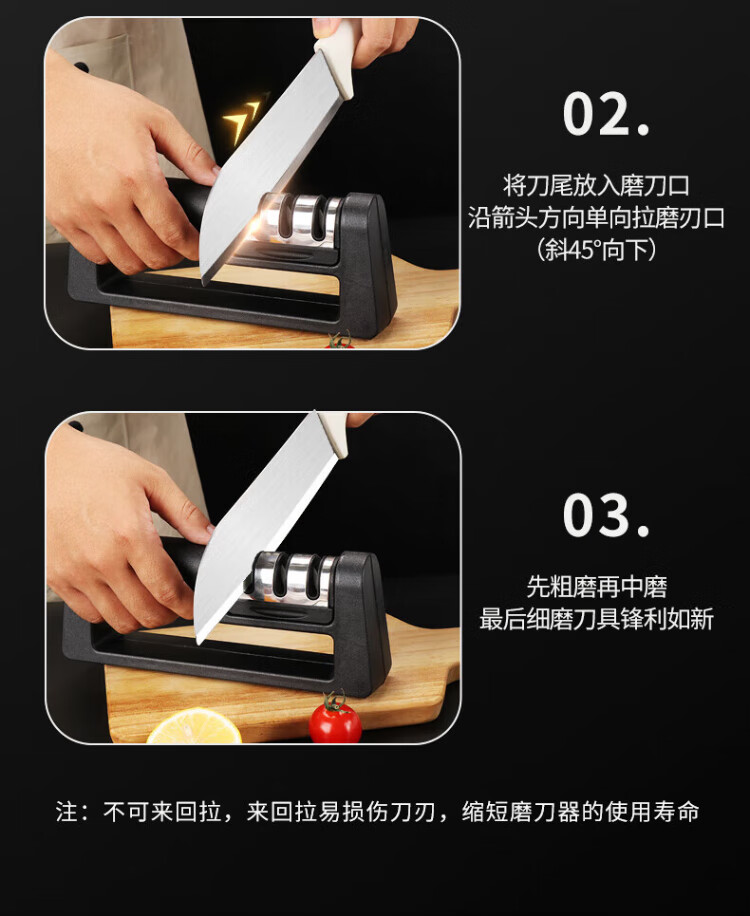 02.

将刀尾放入磨刀口
沿箭头方向单向拉磨刀口
(斜45°向下)

03.

先粗磨再中磨
最后细磨刀具锋利如新

注：不可来回拉，来回拉易损伤刀刃，缩短磨刀器的使用寿命