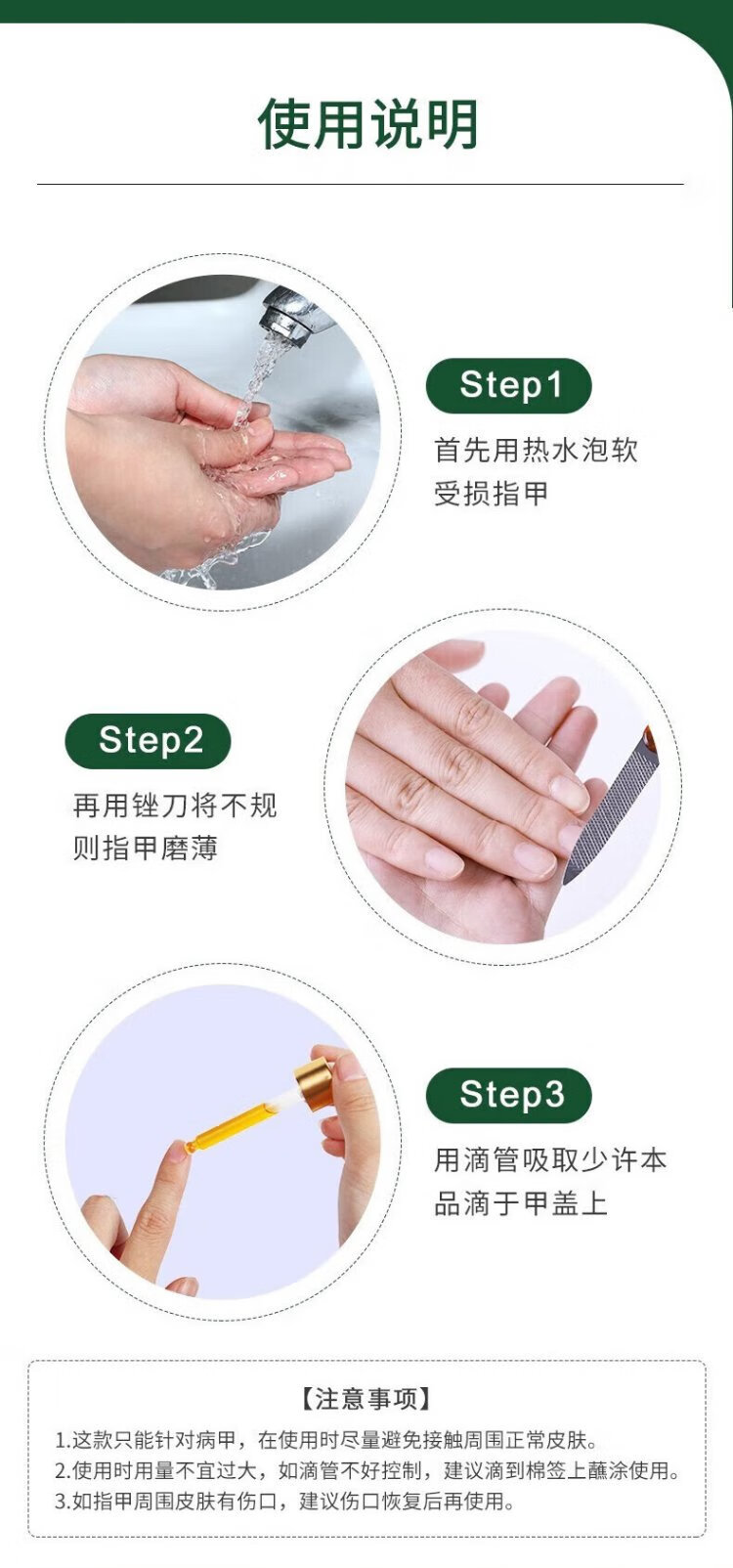 使用说明

Step1
首先用热水泡软受损指甲

Step2
再用锉刀将不规则指甲磨薄

Step3
用滴管吸取少许本品滴于甲盖上

【注意事项】
1.这款只能针对病甲，在使用时尽量避免接触周围正常皮肤。
2.使用时用量不宜过大，如滴管不好控制，建议滴到棉签上蘸涂使用。
3.如指甲周围皮肤有伤口，建议伤口恢复后再使用。