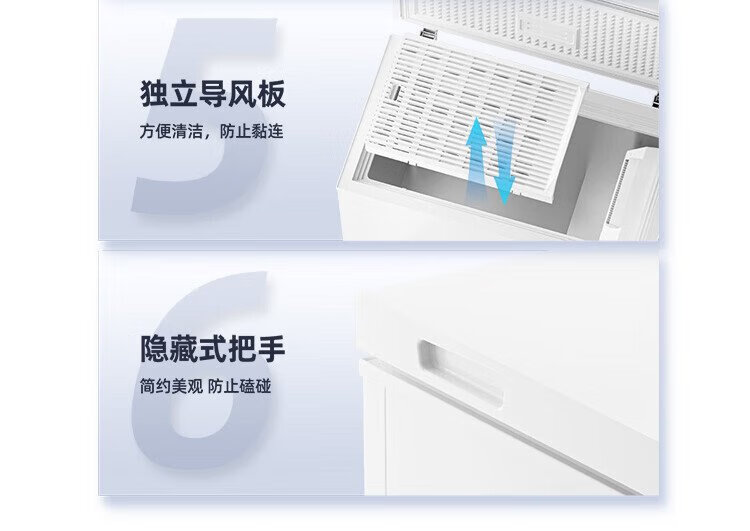 5

独立导风板

方便清洁，防止黏连

6

隐藏式把手

简约美观 防止磕碰