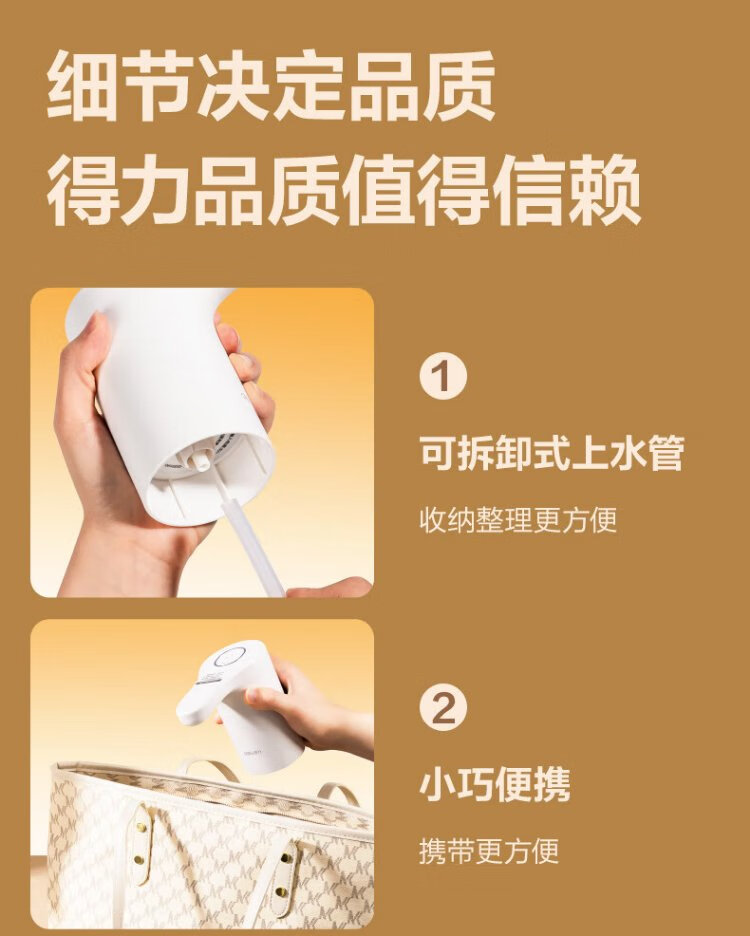 细节决定品质
得力品质值得信赖

1
可拆卸式上水管
收纳整理更方便

2
小巧便携
携带更方便