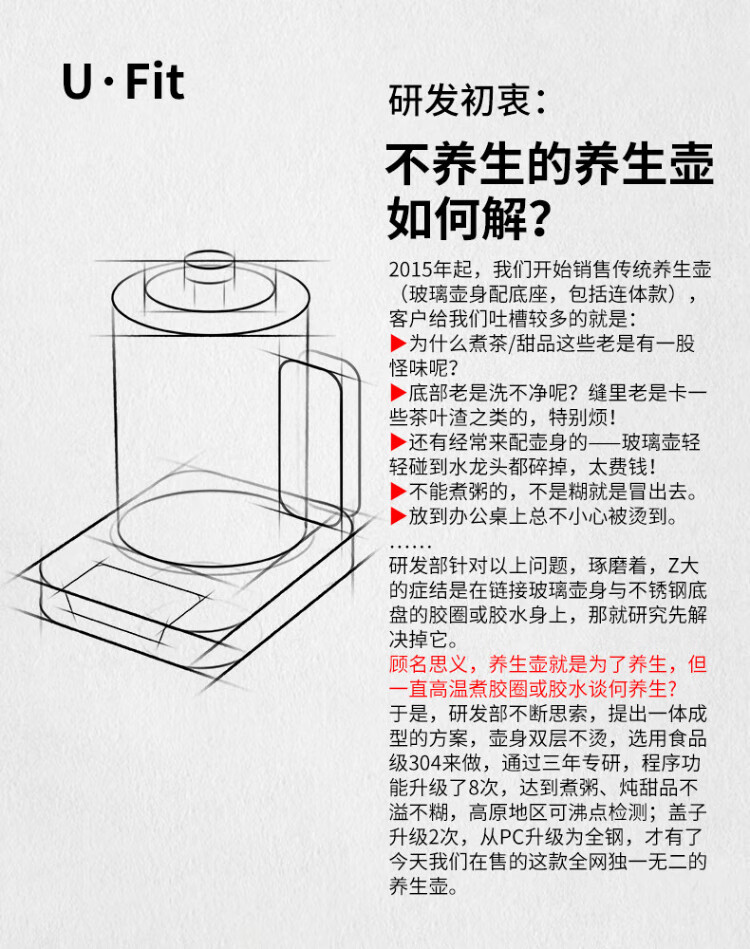 U·Fit

研发初衷：

不养生的养生壶如何解？

2015年起，我们开始销售传统养生壶（玻璃壶身配底座，包括连体款），客户给我们吐槽较多的就是：
▶为什么煮茶/甜品这些老是有一股怪味呢？
▶底部老是洗不净呢？缝里老是卡一些茶叶渣之类的，特别烦！
▶还有经常来配壶身的——玻璃壶轻轻碰到水龙头都碎掉，太费钱！
▶不能煮粥的，不是糊就是冒出去。
▶放到办公桌上总不小心被烫到。
……
研发部针对以上问题，琢磨着，Z大的症结是在链接玻璃壶身与不锈钢底盘的胶圈或胶水身上，那就研究先解决掉它。
顾名思义，养生壶就是为了养生，但一直高温煮胶圈或胶水谈何养生？
于是，研发部不断思索，提出一体成型的方案，壶身双层不烫，选用食品级304来做，通过三年专研，程序功能升级了8次，达到煮粥、炖甜品不溢不糊，高原地区可沸点检测；盖子升级2次，从PC升级为全钢，才有了今天我们在售的这款全网独一无二的养生壶。