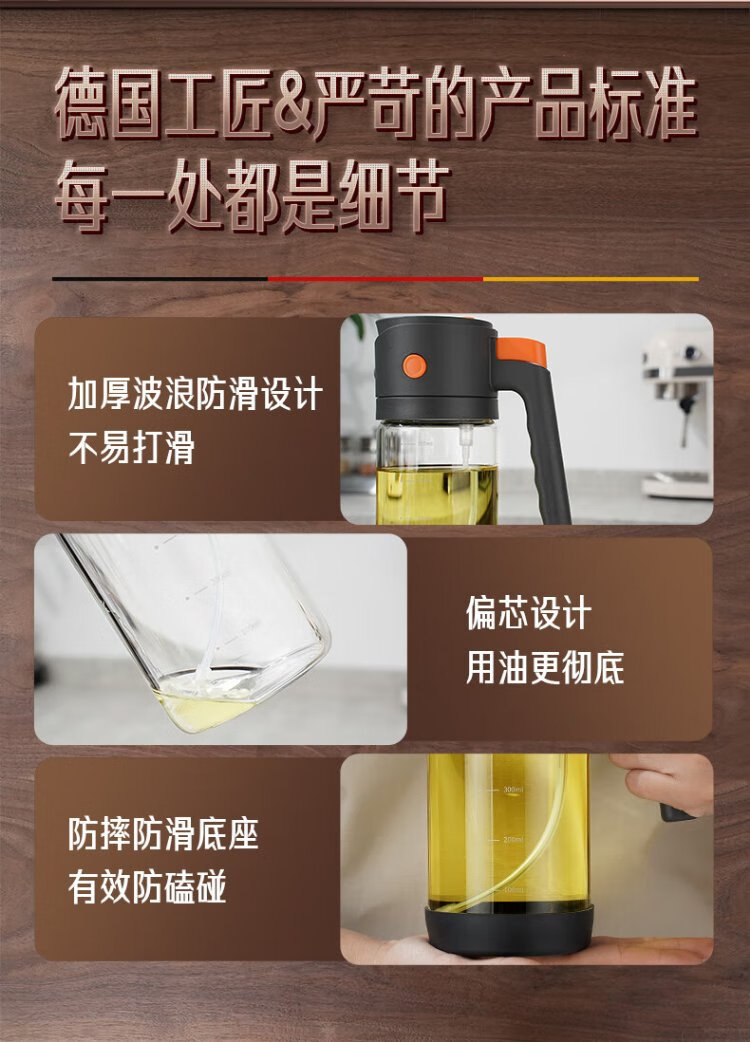 德国工匠&严苛的产品标准
每一处都是细节

加厚波浪防滑设计
不易打滑

偏芯设计
用油更彻底

防摔防滑底座
有效防磕碰

300ml
200ml
100ml