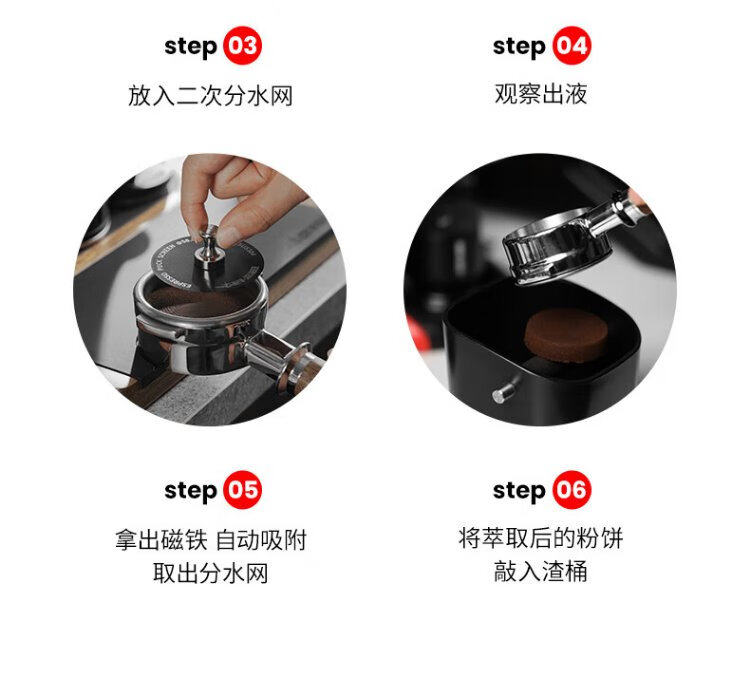 step 03
放入二次分水网

step 04
观察出液

PUCK SCREEN Φ54 ESPRESSO

step 05
拿出磁铁 自动吸附
取出分水网

step 06
将萃取后的粉饼
敲入渣桶