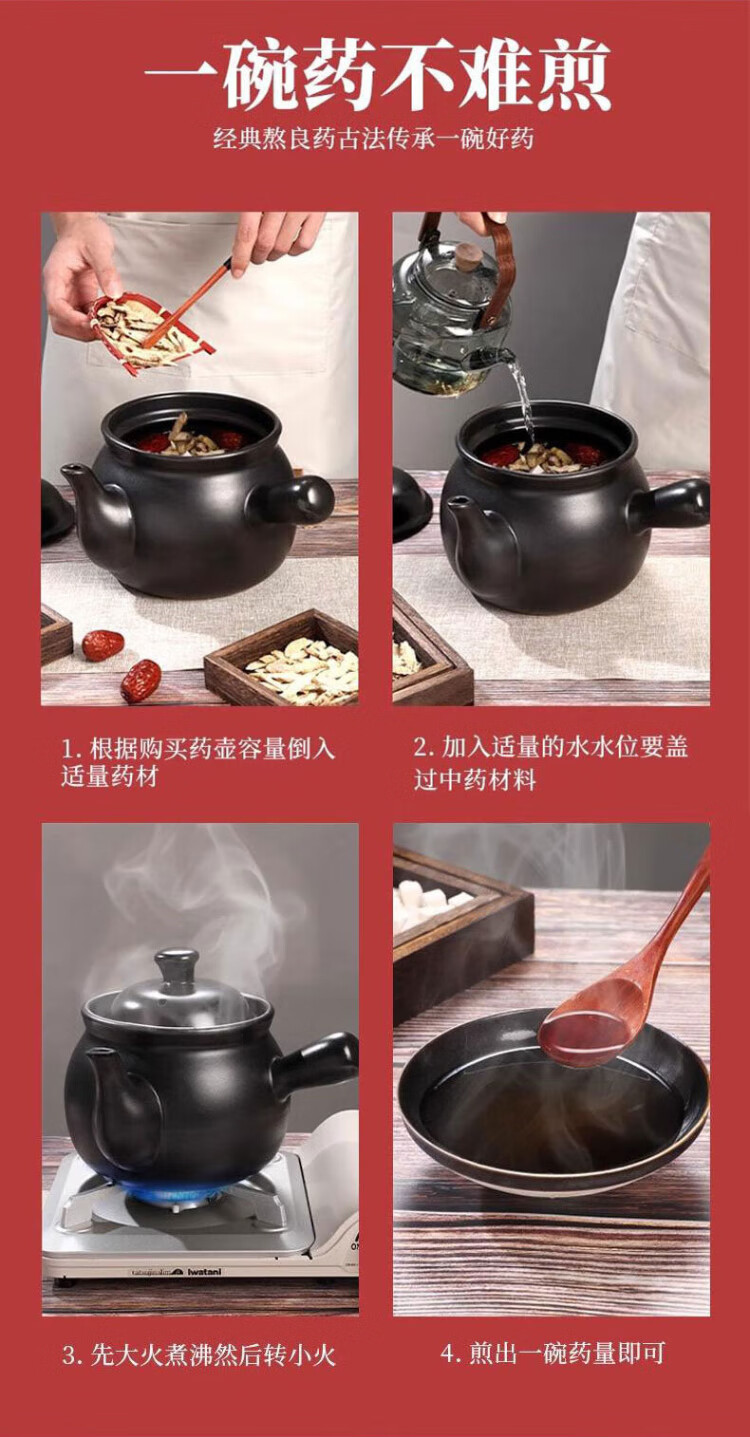 一碗药不难煎

经典熬良药古法传承一碗好药

1. 根据购买药壶容量倒入适量药材

2. 加入适量的水水位要盖过中药材料

Iwatani

3. 先大火煮沸然后转小火

4. 煎出一碗药量即可