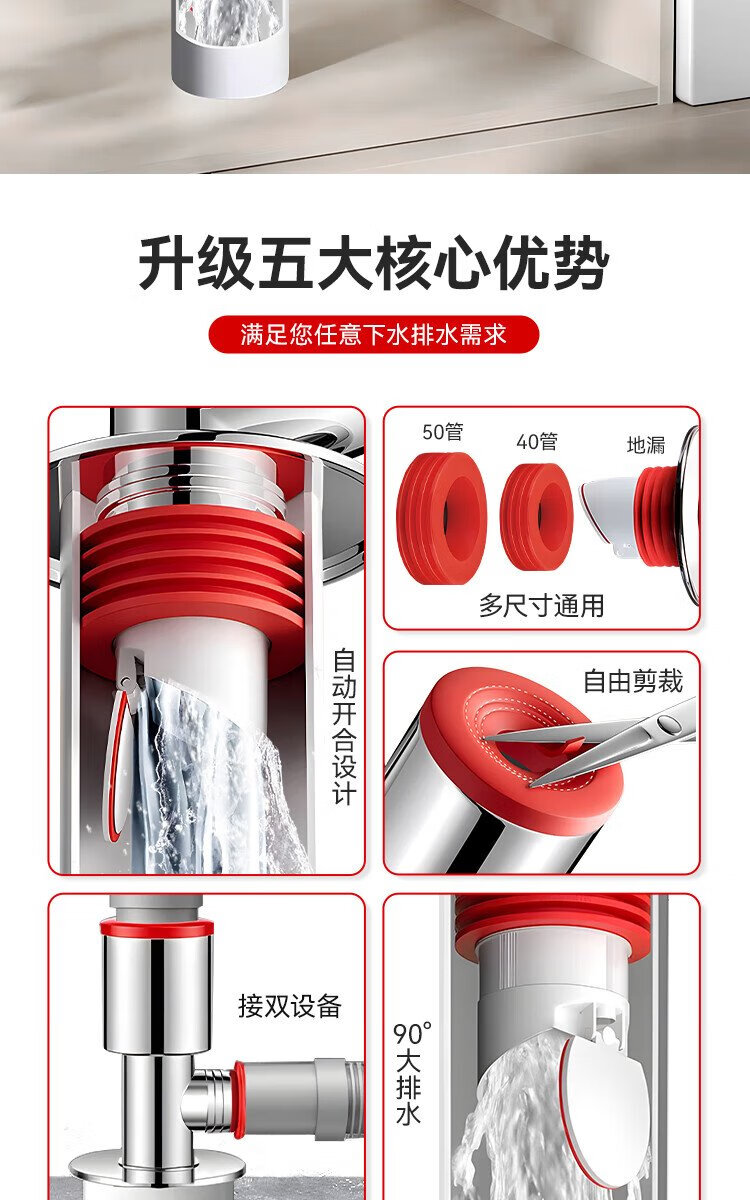 升级五大核心优势

满足您任意下水排水需求

自动开合设计

50管
40管
地漏
多尺寸通用

自由剪裁

接双设备

90°大排水