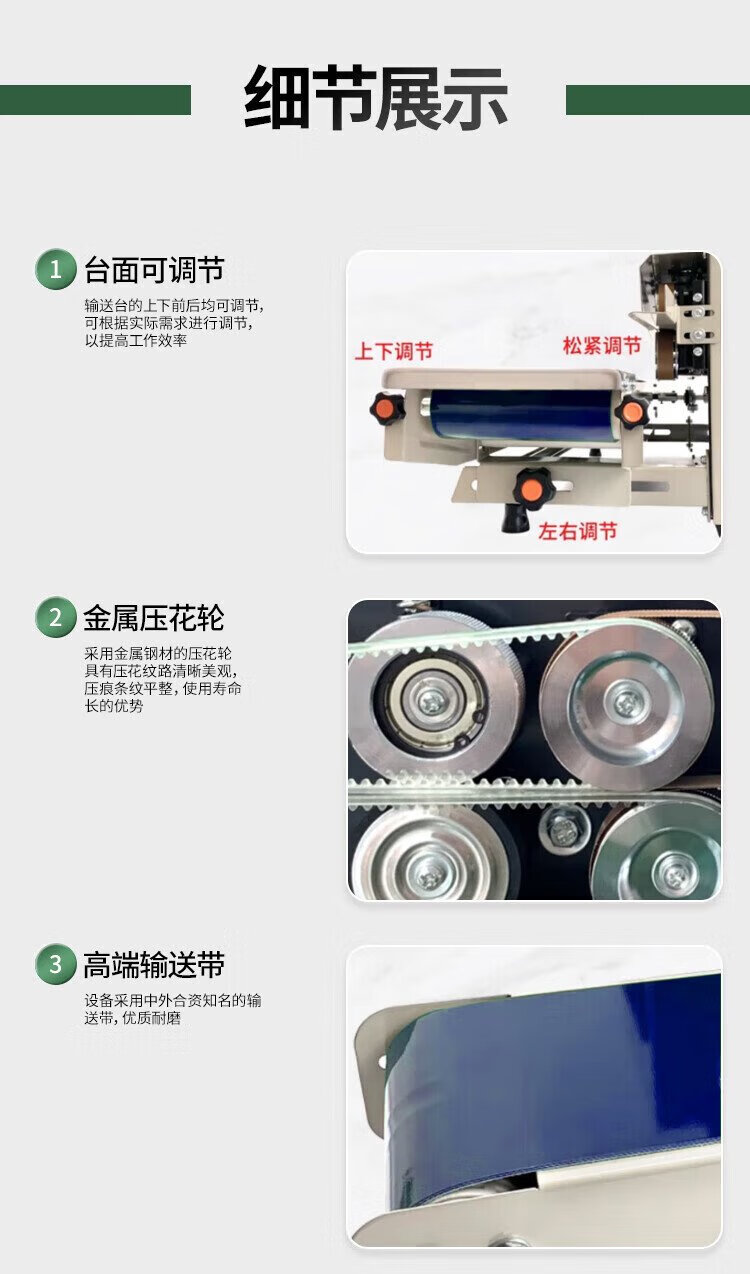 细节展示

1 台面可调节

输送台的上下前后均可调节，可根据实际需求进行调节，以提高工作效率

上下调节

松紧调节

左右调节

2 金属压花轮

采用金属钢材的压花轮具有压花纹路清晰美观，压痕条纹平整，使用寿命长的优势

3 高端输送带

设备采用中外合资知名的输送带，优质耐磨