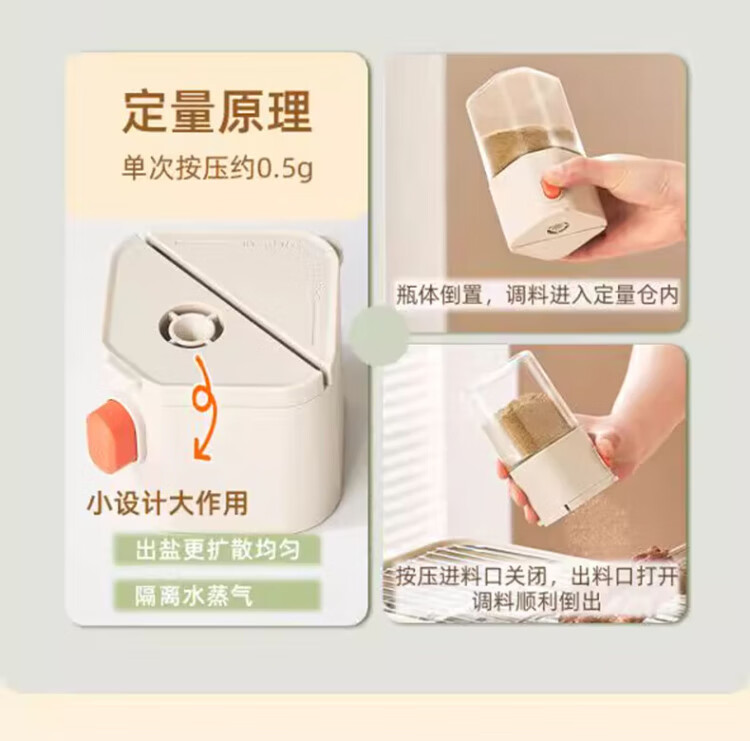 定量原理

单次按压约0.5g

小设计大作用

出盐更扩散均匀

隔离水蒸气

瓶体倒置，调料进入定量仓内

按压进料口关闭，出料口打开
调料顺利倒出