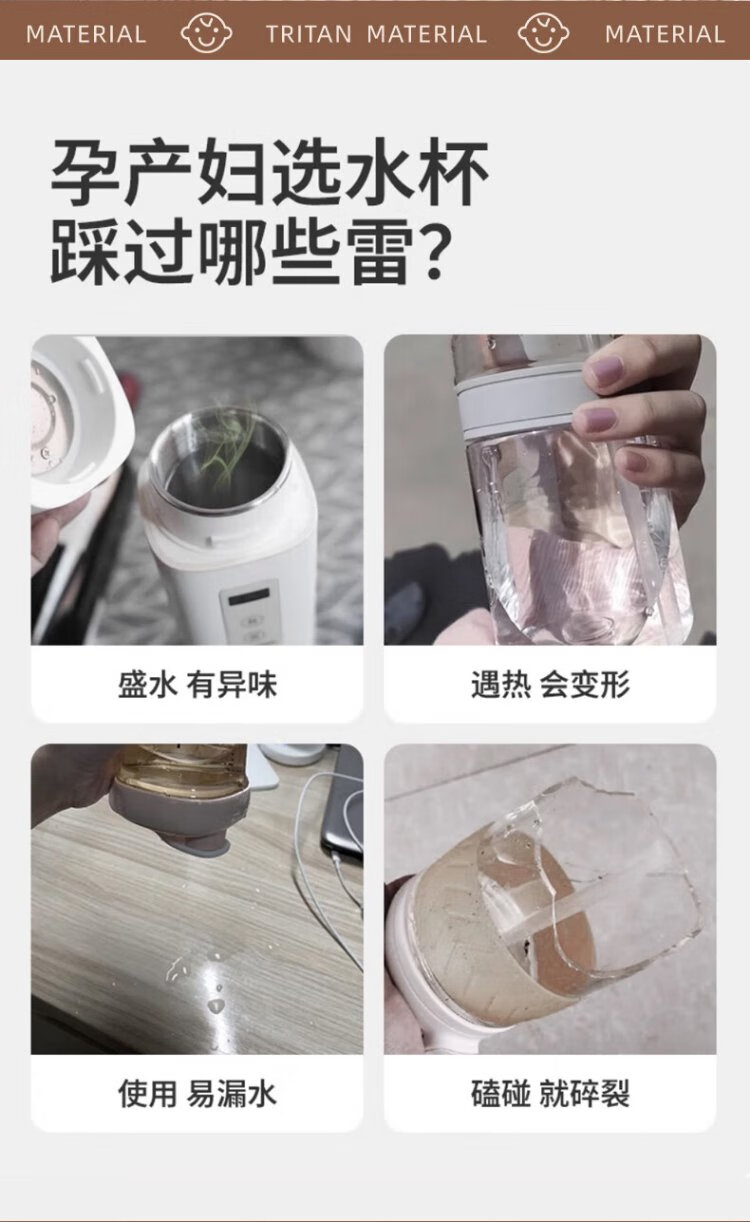 MATERIAL TRITAN MATERIAL MATERIAL

孕产妇选水杯
踩过哪些雷？

盛水 有异味

遇热 会变形

使用 易漏水

磕碰 就碎裂