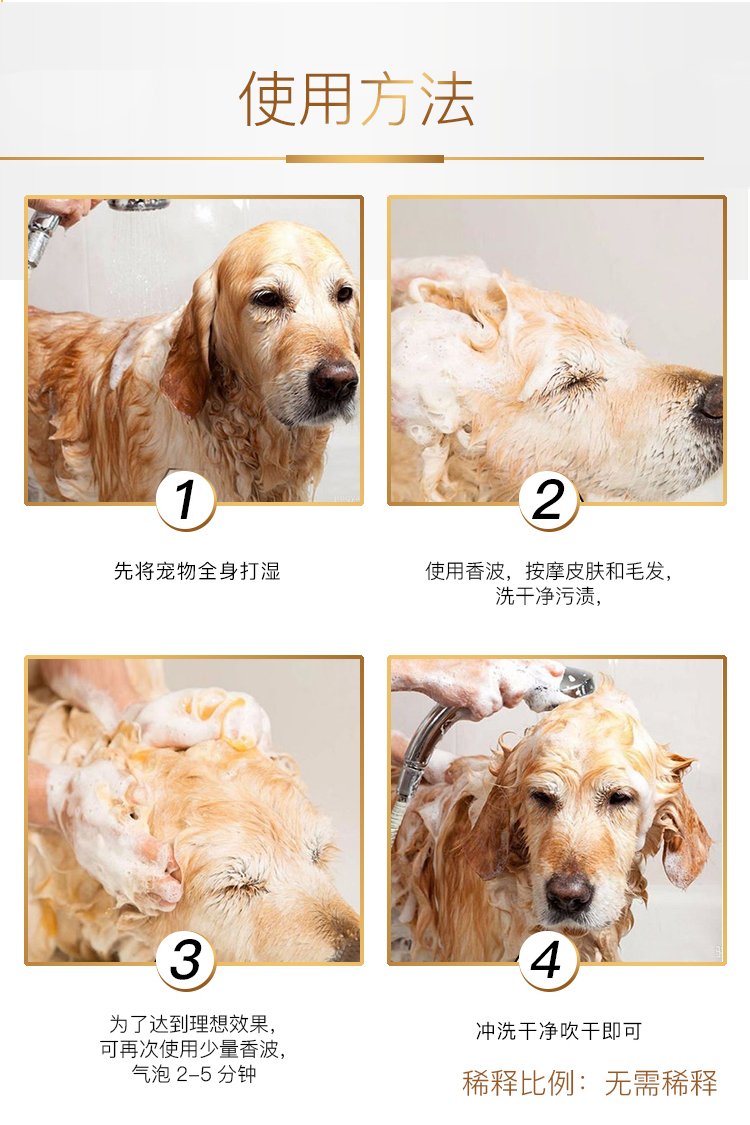 使用方法

1

先将宠物全身打湿

2

使用香波，按摩皮肤和毛发，洗干净污渍，

3

为了达到理想效果，可再次使用少量香波，气泡 2-5 分钟

4

冲洗干净吹干即可

稀释比例：无需稀释