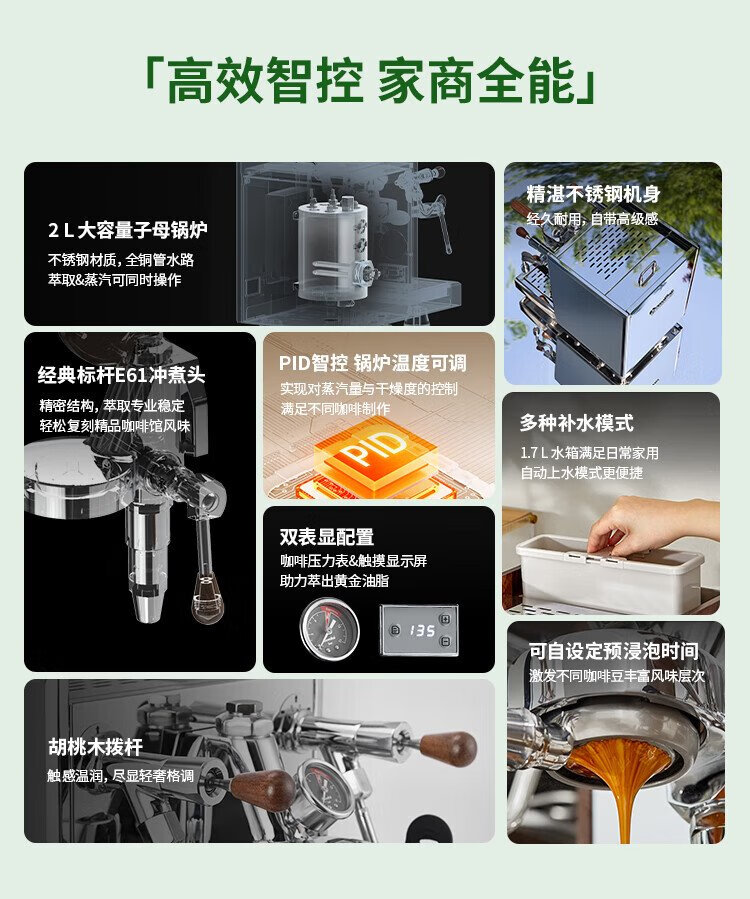 「高效智控 家商全能」

2 L 大容量子母锅炉
不锈钢材质，全铜管水路
萃取&蒸汽可同时操作

精湛不锈钢机身
经久耐用，自带高级感

经典标杆E61冲煮头
精密结构，萃取专业稳定
轻松复刻精品咖啡馆风味

PID智控 锅炉温度可调
实现对蒸汽量与干燥度的控制
满足不同咖啡制作

PID

多种补水模式
1.7 L 水箱满足日常家用
自动上水模式更便捷

双表显配置
咖啡压力表&触摸显示屏
助力萃出黄金油脂

135

可自设定预浸泡时间
激发不同咖啡豆丰富风味层次

胡桃木拨杆
触感温润，尽显轻奢格调