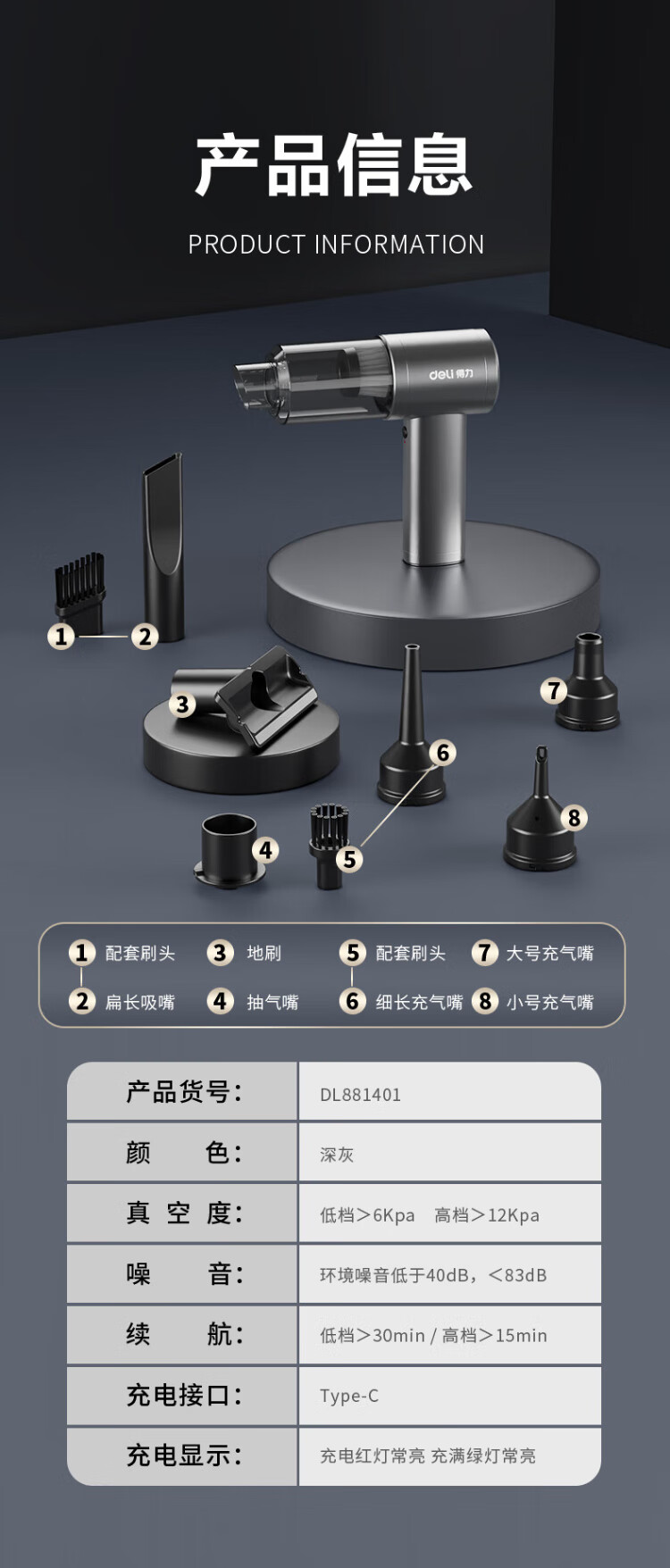 产品信息

PRODUCT INFORMATION

deli 得力

1 2 3 4 5 6 7 8

1 配套刷头
2 扁长吸嘴
3 地刷
4 抽气嘴
5 配套刷头
6 细长充气嘴
7 大号充气嘴
8 小号充气嘴

| 产品货号： | DL881401 |
|---|---|
| 颜　　色： | 深灰 |
| 真 空 度： | 低档>6Kpa　高档>12Kpa |
| 噪　　音： | 环境噪音低于40dB，<83dB |
| 续　　航： | 低档>30min / 高档>15min |
| 充电接口： | Type-C |
| 充电显示： | 充电红灯常亮 充满绿灯常亮 |