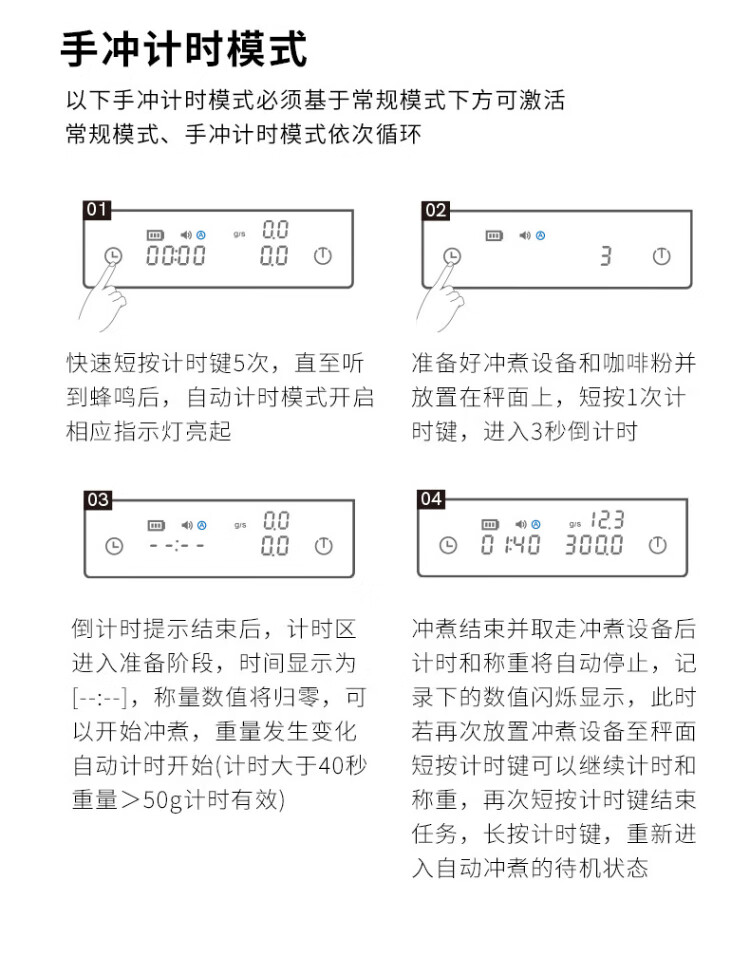 手冲计时模式

以下手冲计时模式必须基于常规模式下方可激活
常规模式、手冲计时模式依次循环

01

g/s 0.0
00:00 0.0

快速短按计时键5次，直至听到蜂鸣后，自动计时模式开启相应指示灯亮起

02

3

准备好冲煮设备和咖啡粉并放置在秤面上，短按1次计时键，进入3秒倒计时

03

g/s 0.0
--:-- 0.0

倒计时提示结束后，计时区进入准备阶段，时间显示为[--:--]，称量数值将归零，可以开始冲煮，重量发生变化自动计时开始(计时大于40秒重量＞50g计时有效)

04

g/s 12.3
01:40 300.0

冲煮结束并取走冲煮设备后计时和称重将自动停止，记录下的数值闪烁显示，此时若再次放置冲煮设备至秤面短按计时键可以继续计时和称重，再次短按计时键结束任务，长按计时键，重新进入自动冲煮的待机状态