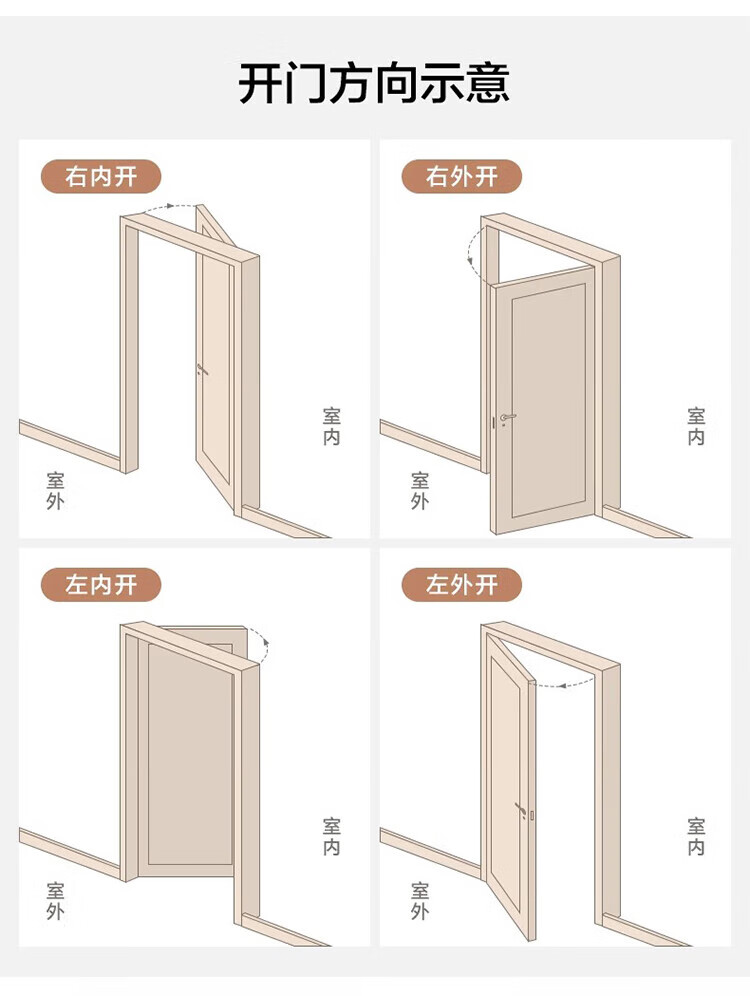 开门方向示意

右内开

室内

室外

右外开

室内

室外

左内开

室内

室外

左外开

室内

室外