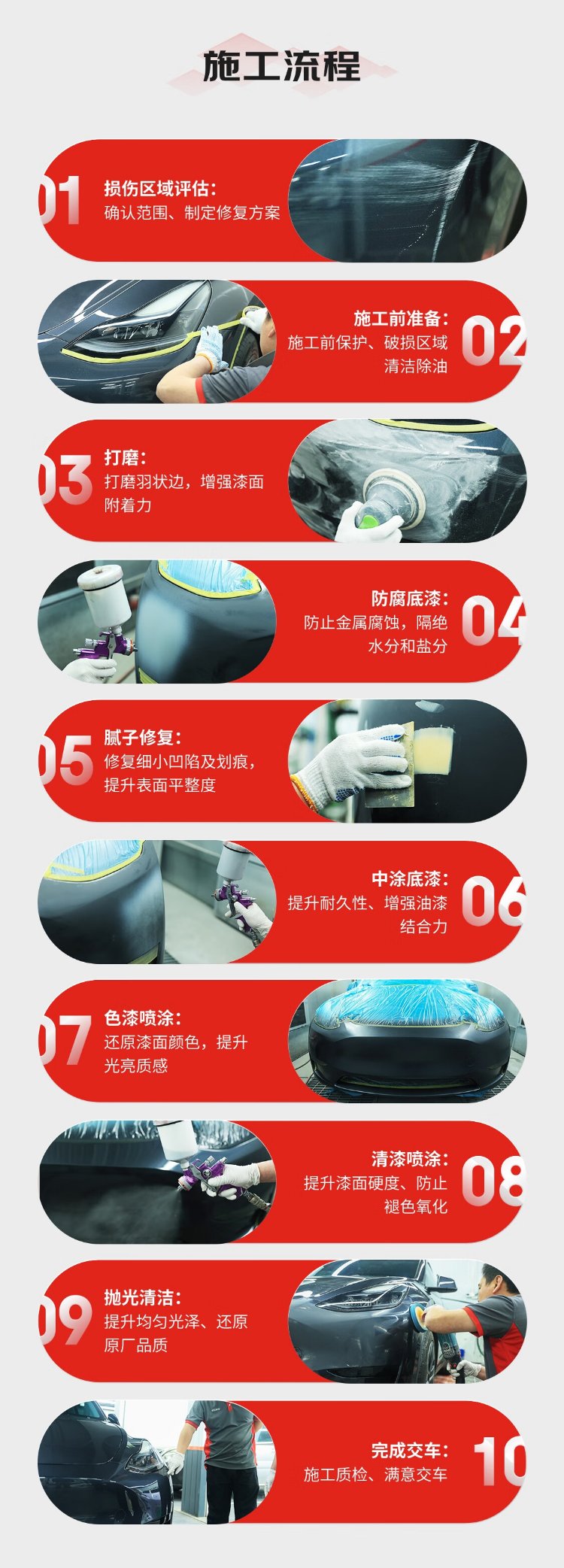 施工流程

01
损伤区域评估：
确认范围、制定修复方案

施工前准备：
施工前保护、破损区域清洁除油
02

03
打磨：
打磨羽状边，增强漆面附着力

防腐底漆：
防止金属腐蚀，隔绝水分和盐分
04

05
腻子修复：
修复细小凹陷及划痕，提升表面平整度

中涂底漆：
提升耐久性、增强油漆结合力
06

07
色漆喷涂：
还原漆面颜色，提升光亮质感

清漆喷涂：
提升漆面硬度、防止褪色氧化
08

09
抛光清洁：
提升均匀光泽、还原原厂品质

完成交车：
施工质检、满意交车
10