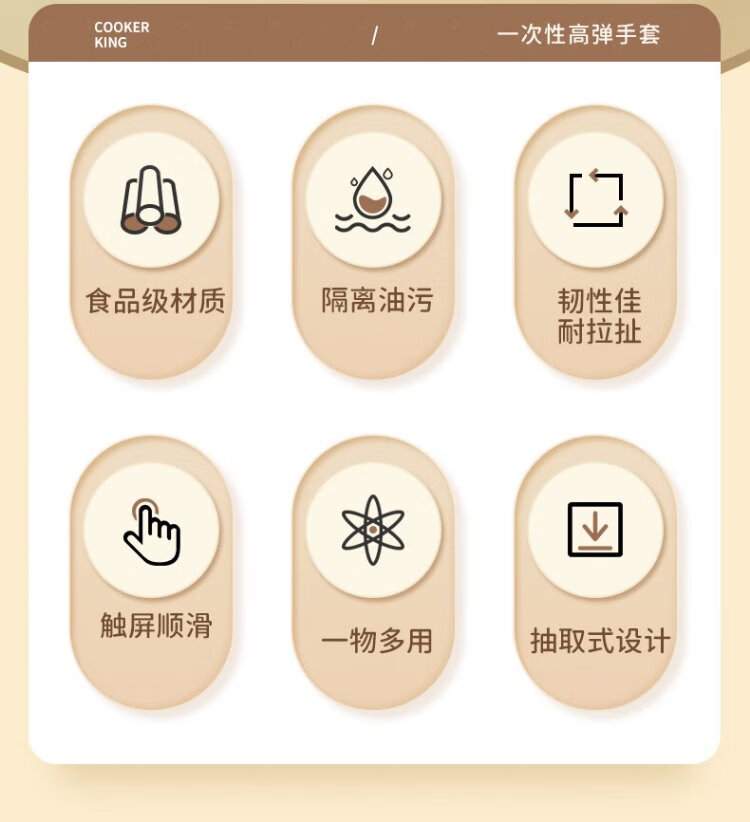 COOKER
KING

/

一次性高弹手套

食品级材质

隔离油污

韧性佳
耐拉扯

触屏顺滑

一物多用

抽取式设计