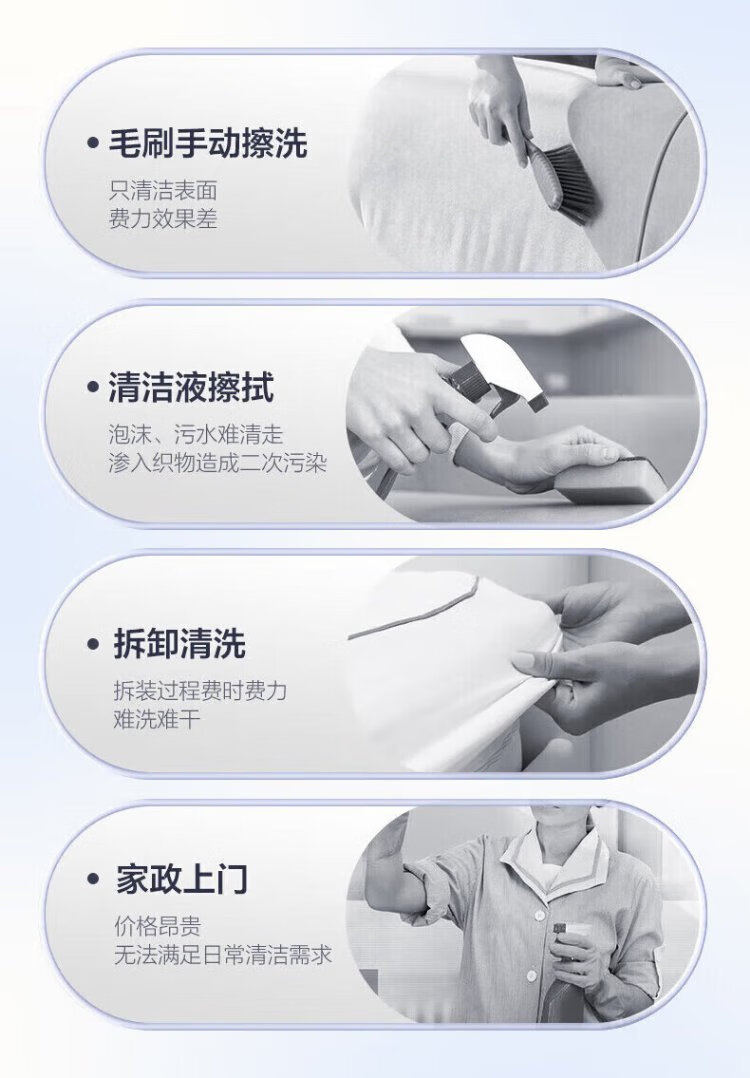 • 毛刷手动擦洗
只清洁表面
费力效果差

• 清洁液擦拭
泡沫、污水难清走
渗入织物造成二次污染

• 拆卸清洗
拆装过程费时费力
难洗难干

• 家政上门
价格昂贵
无法满足日常清洁需求