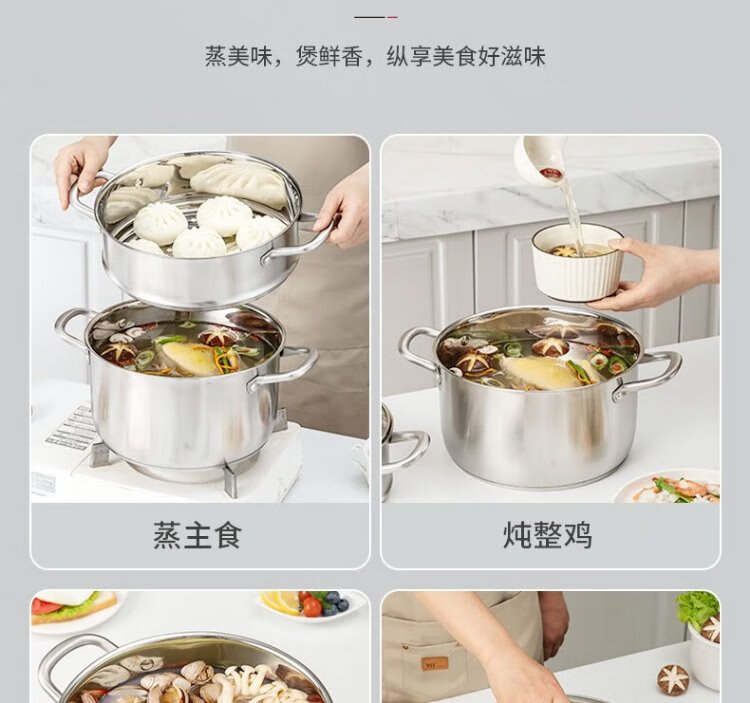 蒸美味，煲鲜香，纵享美食好滋味

蒸主食

炖整鸡