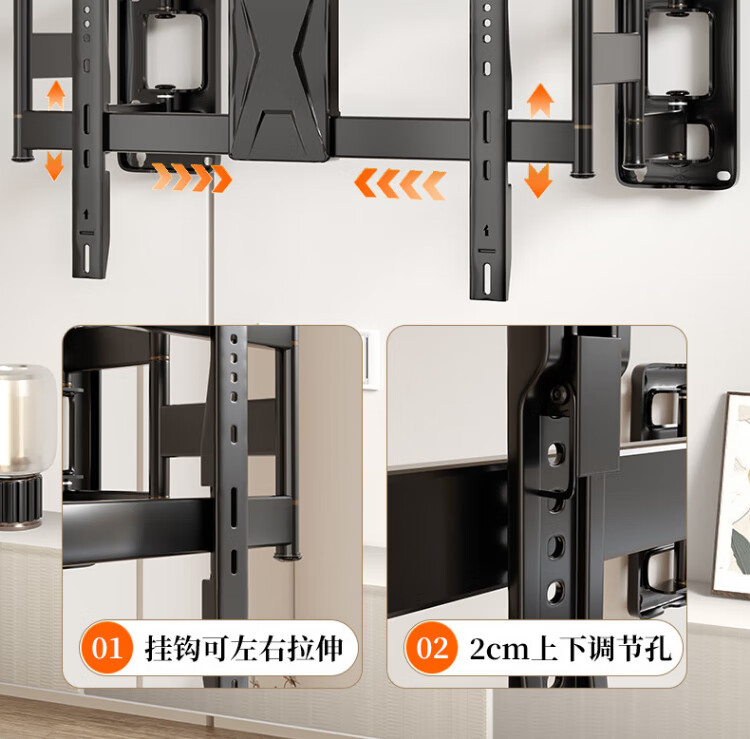 01 挂钩可左右拉伸

02 2cm上下调节孔