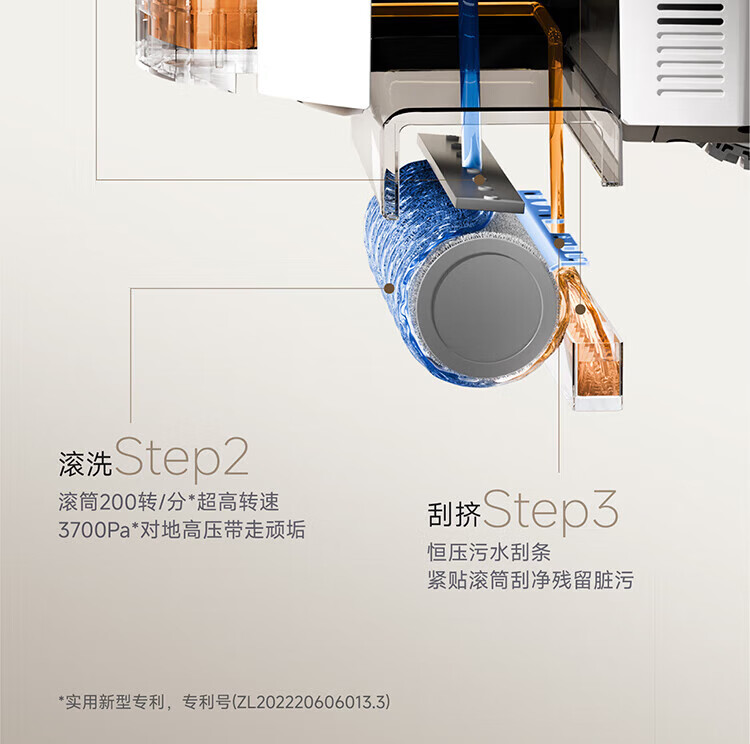 滚洗Step2
滚筒200转/分*超高转速
3700Pa*对地高压带走顽垢

刮挤Step3
恒压污水刮条
紧贴滚筒刮净残留脏污

*实用新型专利，专利号(ZL202220606013.3)