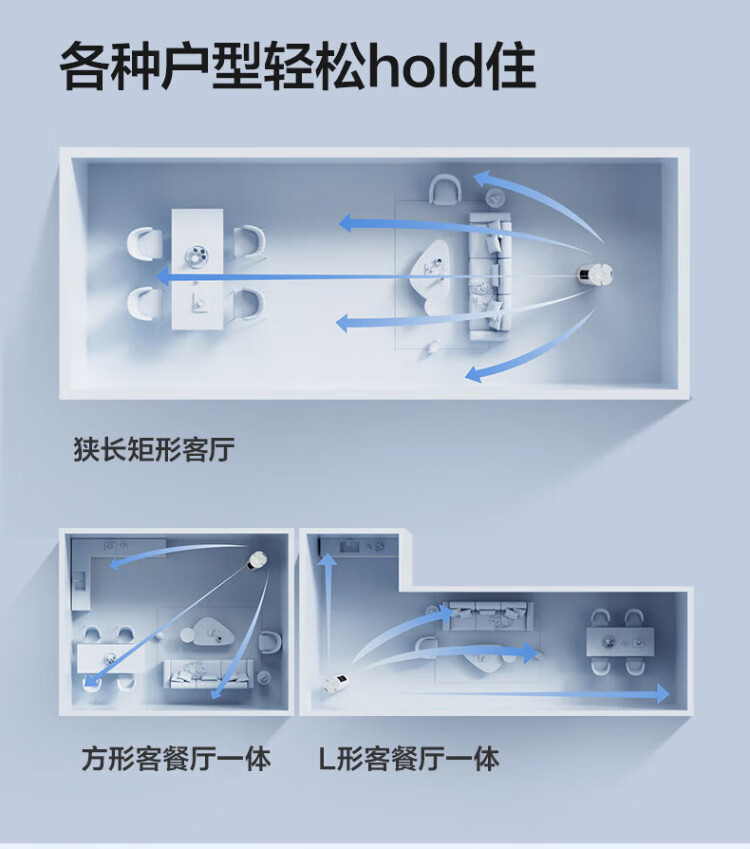 各种户型轻松hold住

狭长矩形客厅

方形客餐厅一体

L形客餐厅一体