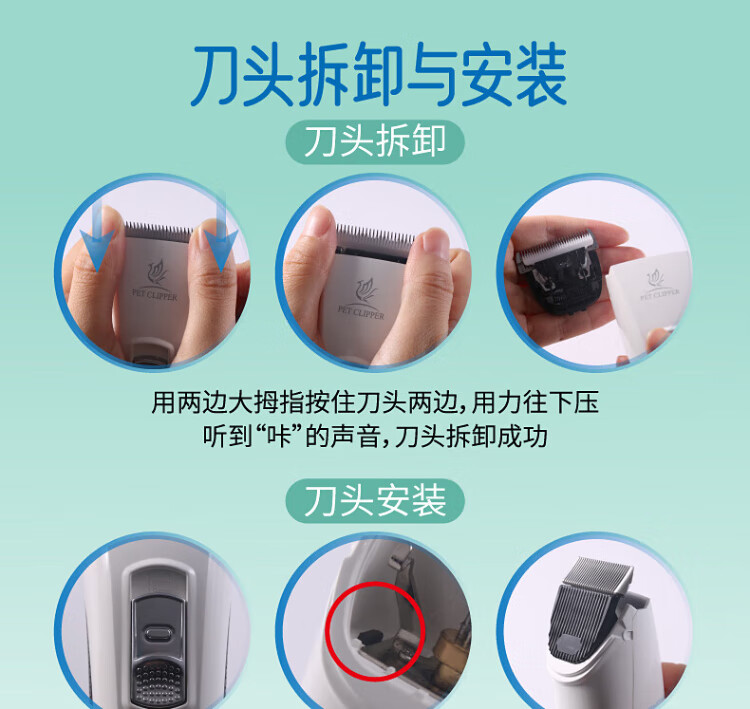 刀头拆卸与安装

刀头拆卸

PET CLIPPER

PET CLIPPER

PET CLIPPER

用两边大拇指按住刀头两边，用力往下压
听到“咔”的声音，刀头拆卸成功

刀头安装