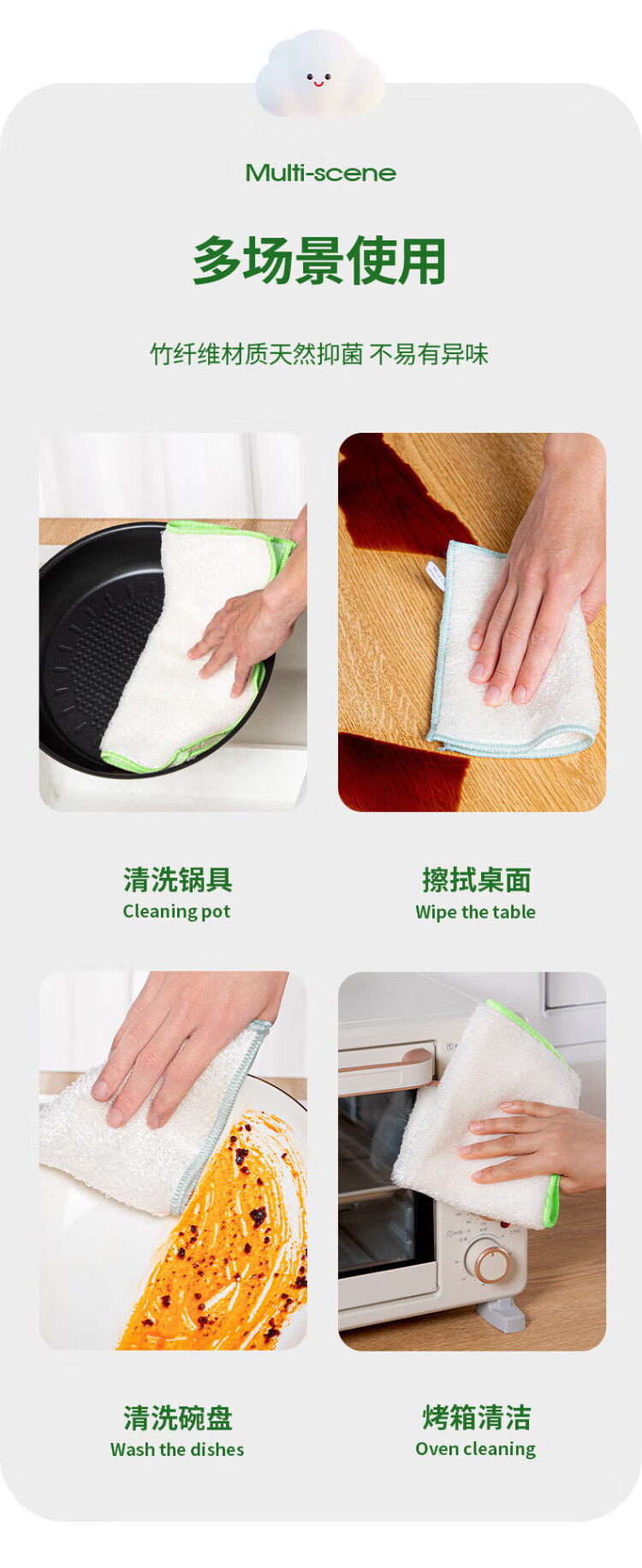 Multi-scene

多场景使用

竹纤维材质天然抑菌 不易有异味

清洗锅具
Cleaning pot

擦拭桌面
Wipe the table

清洗碗盘
Wash the dishes

烤箱清洁
Oven cleaning